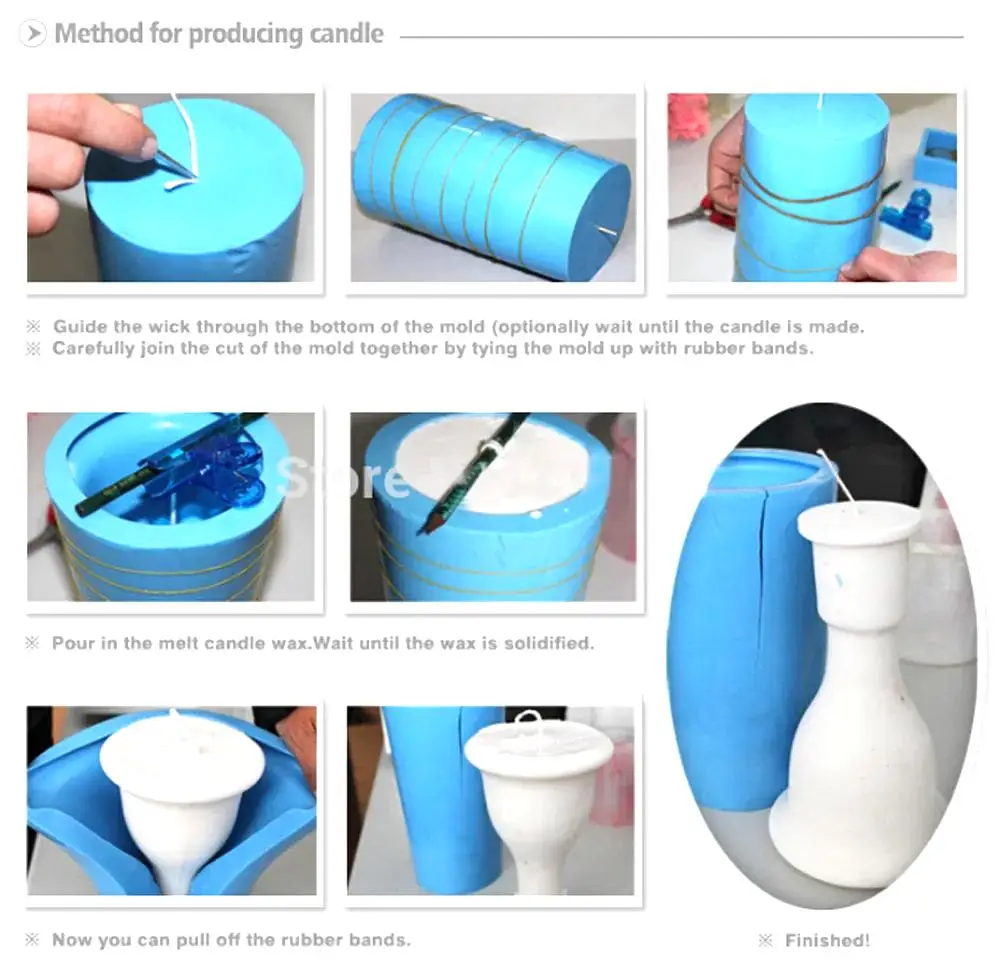 Method for producing candle

※ Guide the wick through the bottom of the mold (optionally wait until the candle is made.
※ Carefully join the cut of the mold together by tying the mold up with rubber bands.

Store

※ Pour in the melt candle wax.Wait until the wax is solidified.

※ Now you can pull off the rubber bands.

※ Finished!