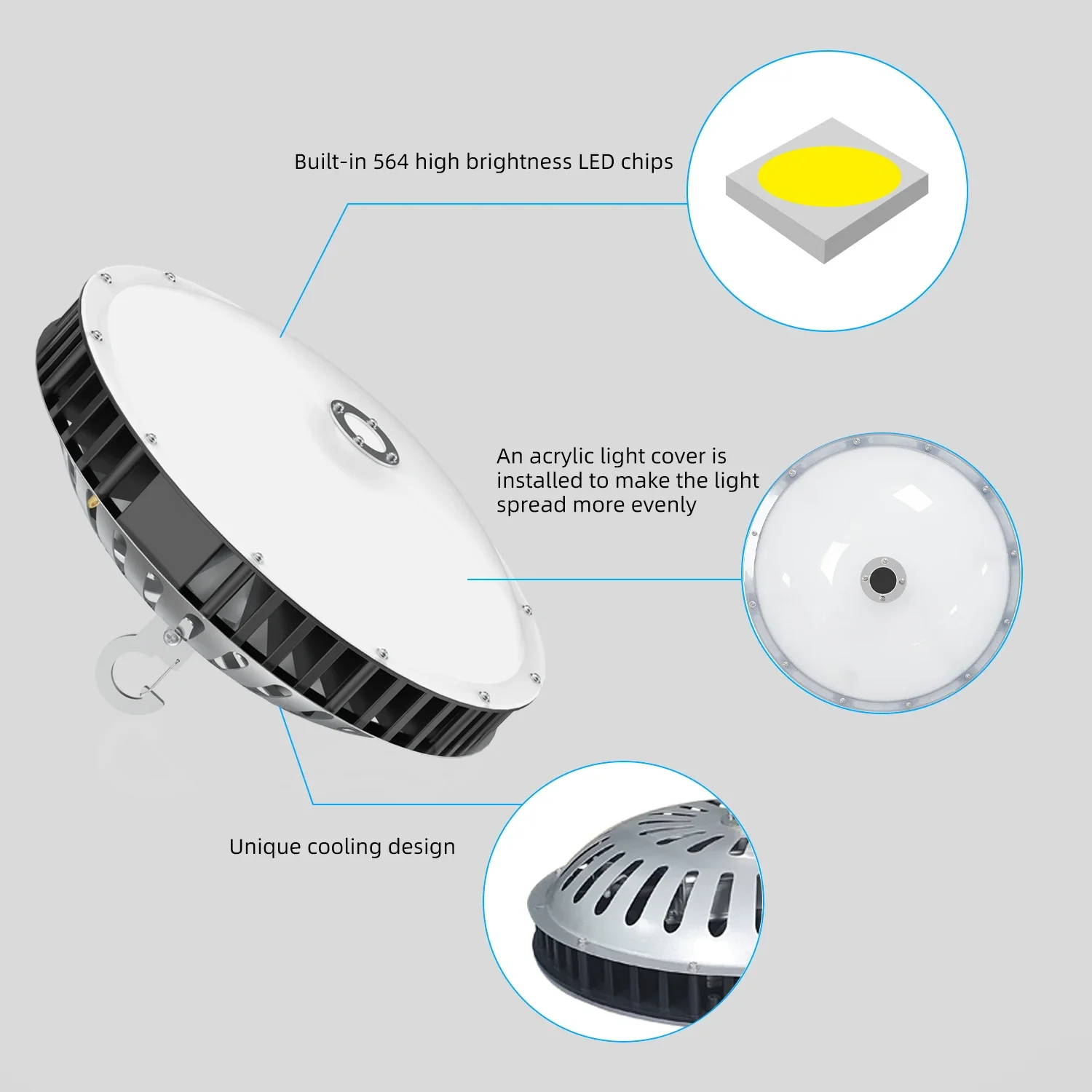 Built-in 564 high brightness LED chips

An acrylic light cover is installed to make the light spread more evenly

Unique cooling design