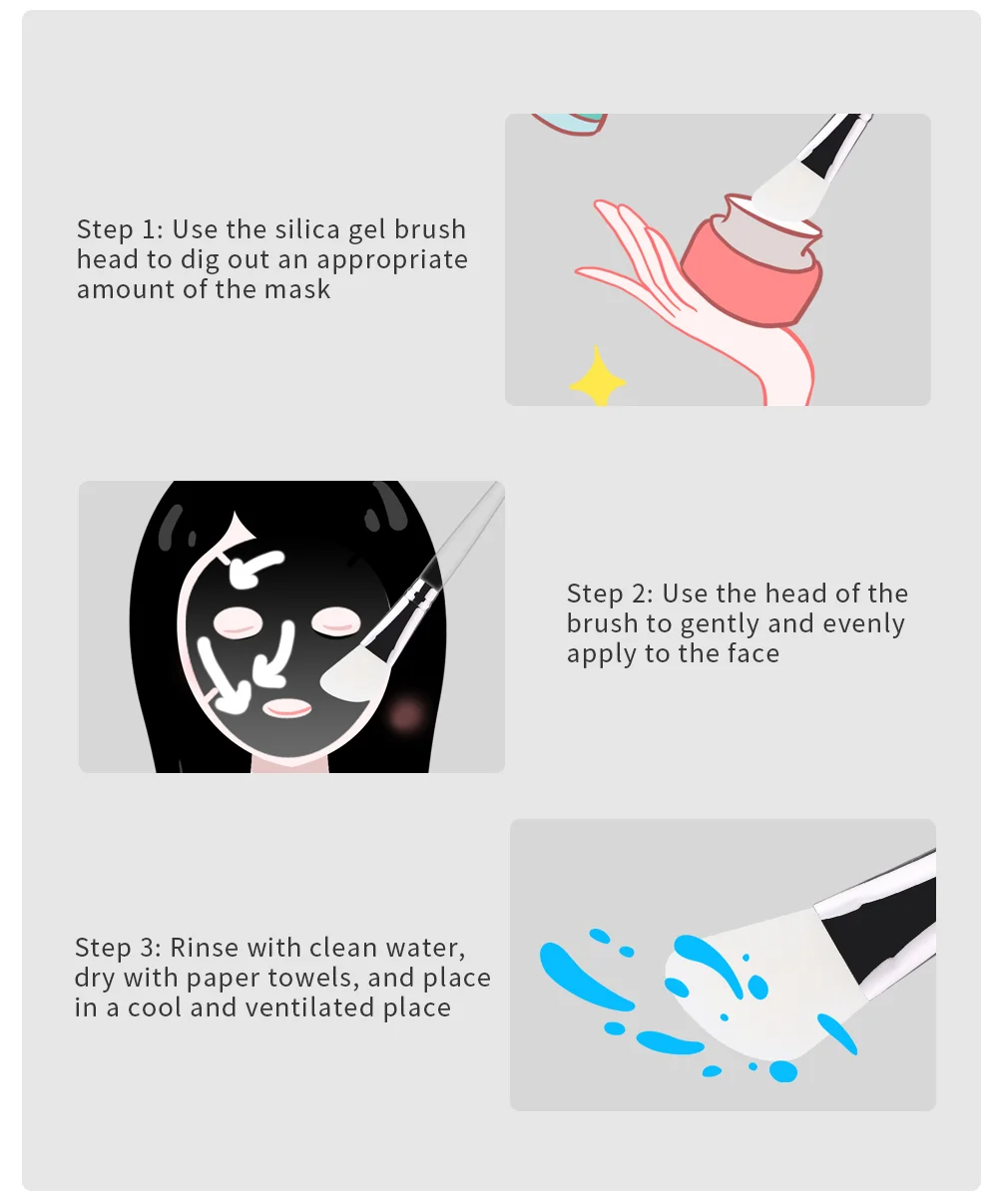 Step 1: Use the silica gel brush head to dig out an appropriate amount of the mask

Step 2: Use the head of the brush to gently and evenly apply to the face

Step 3: Rinse with clean water, dry with paper towels, and place in a cool and ventilated place