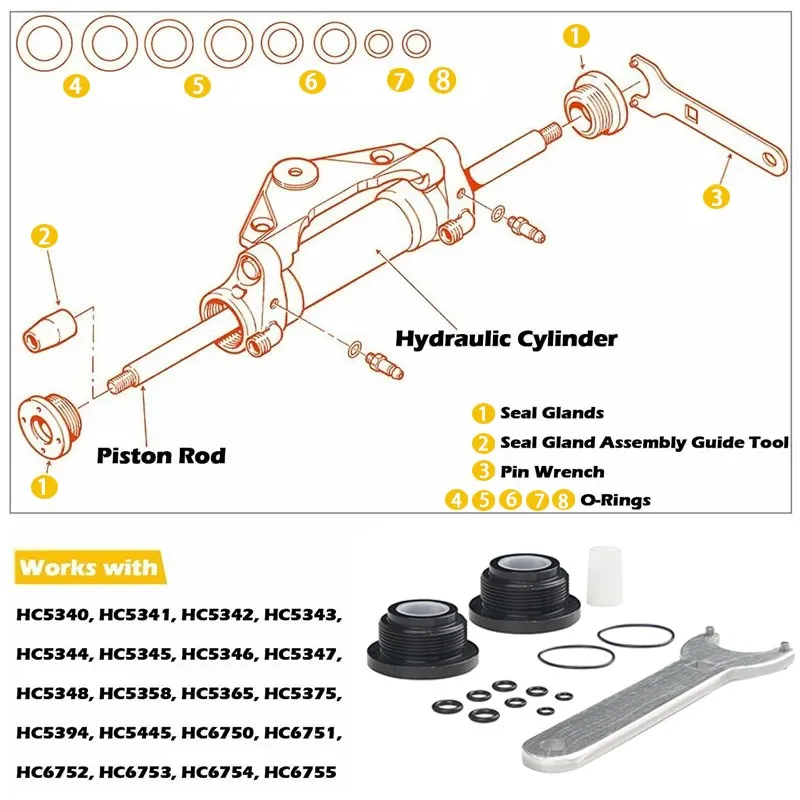 4 5 6 7 8

1

3

2

Hydraulic Cylinder

Piston Rod

1

1 Seal Glands
2 Seal Gland Assembly Guide Tool
3 Pin Wrench
4 5 6 7 8 O-Rings

Works with

HC5340, HC5341, HC5342, HC5343, HC5344, HC5345, HC5346, HC5347, HC5348, HC5358, HC5365, HC5375, HC5394, HC5445, HC6750, HC6751, HC6752, HC6753, HC6754, HC6755