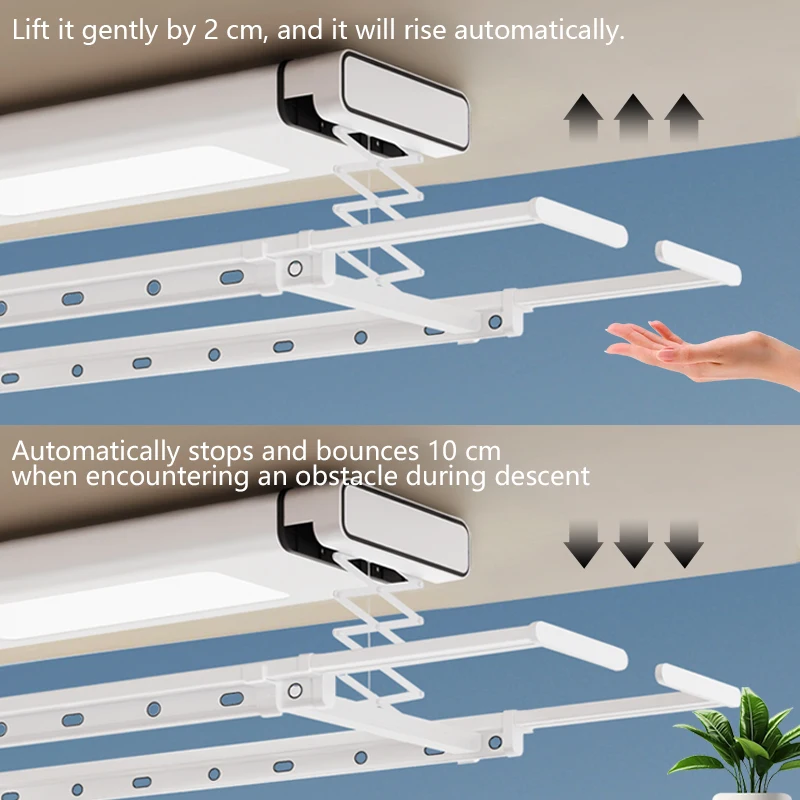 Lift it gently by 2 cm, and it will rise automatically.

Automatically stops and bounces 10 cm when encountering an obstacle during descent