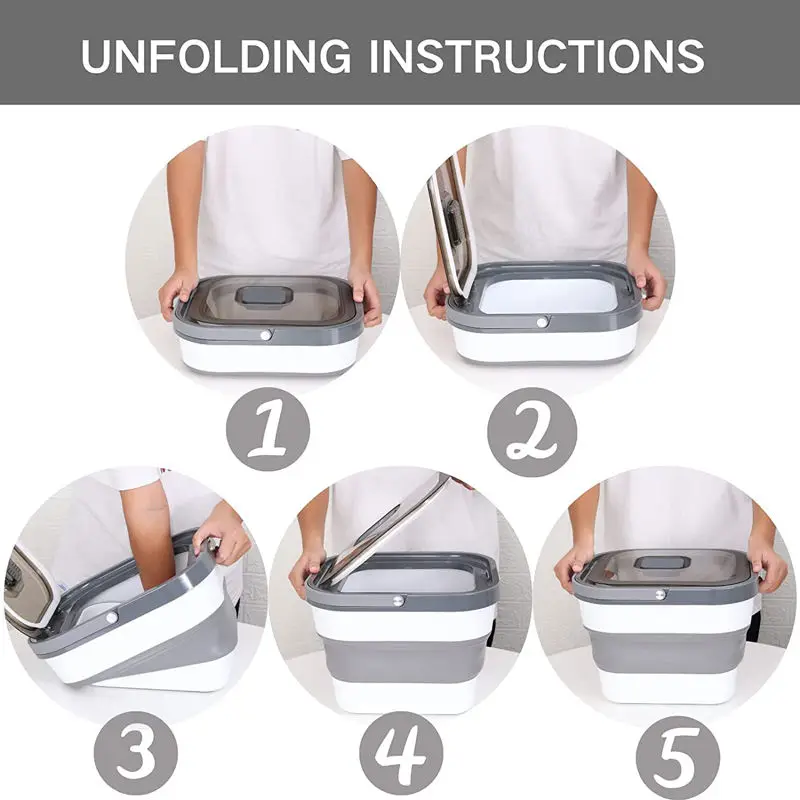 UNFOLDING INSTRUCTIONS

1

2

3

4

5