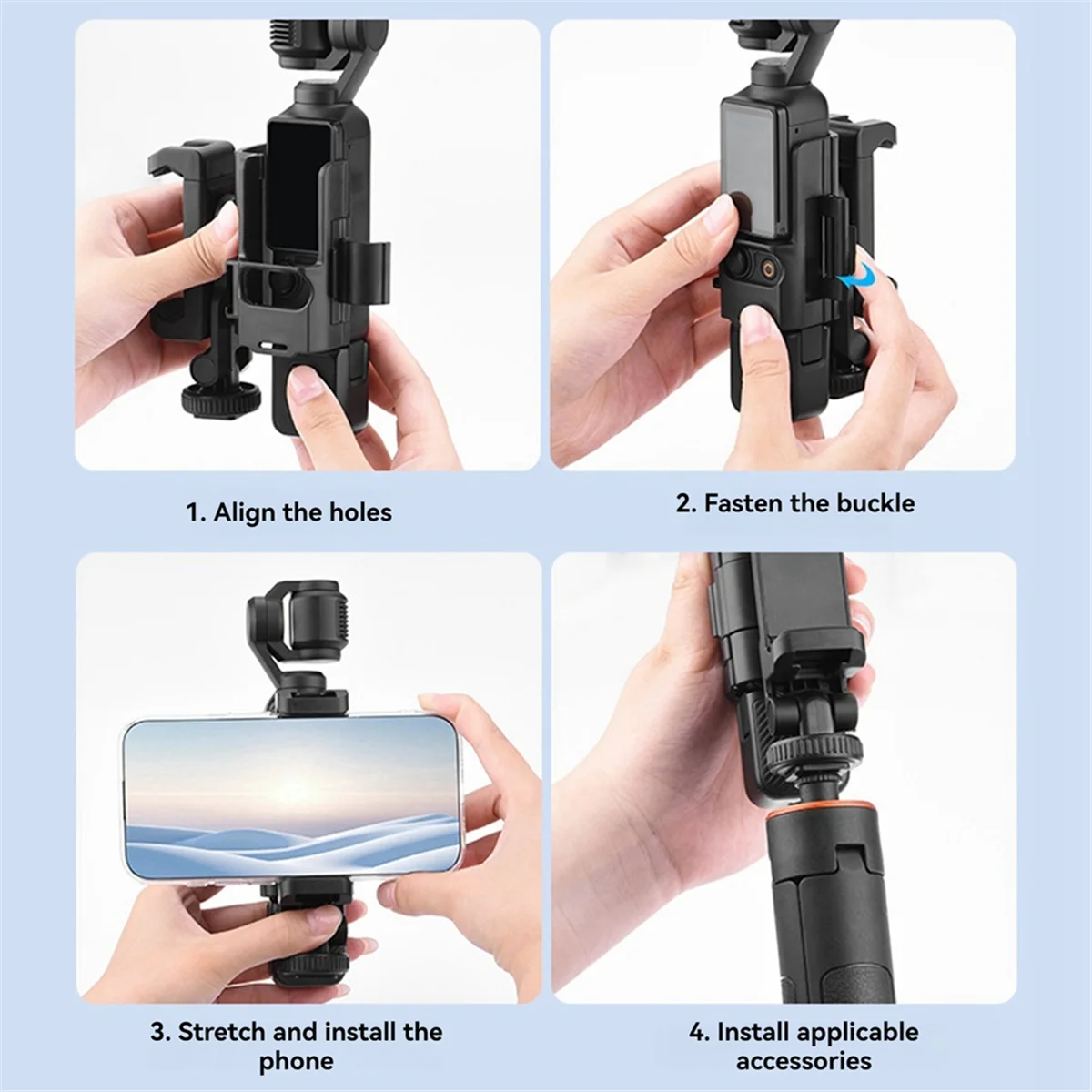 1. Align the holes

2. Fasten the buckle

3. Stretch and install the phone

4. Install applicable accessories