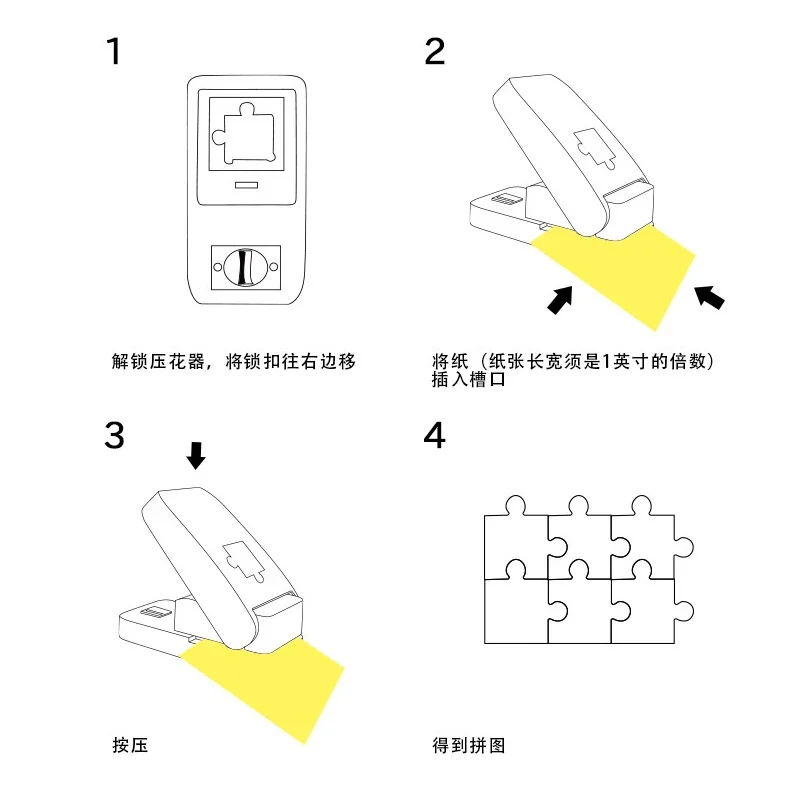 1

解锁压花器，将锁扣往右边移

2

将纸（纸张长宽须是1英寸的倍数）插入槽口

3

按压

4

得到拼图