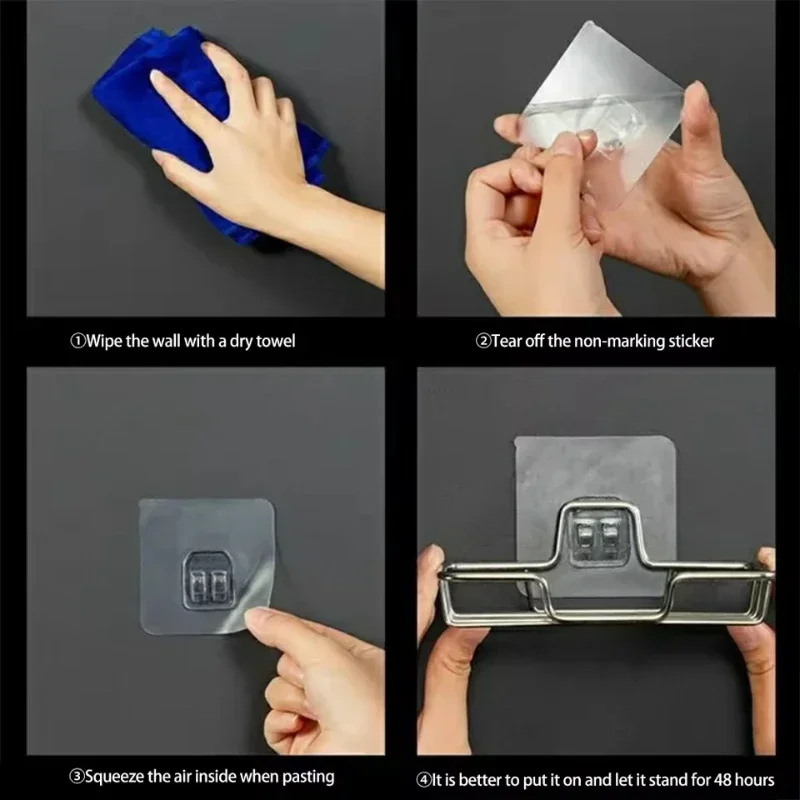 ①Wipe the wall with a dry towel

②Tear off the non-marking sticker

③Squeeze the air inside when pasting

④It is better to put it on and let it stand for 48 hours