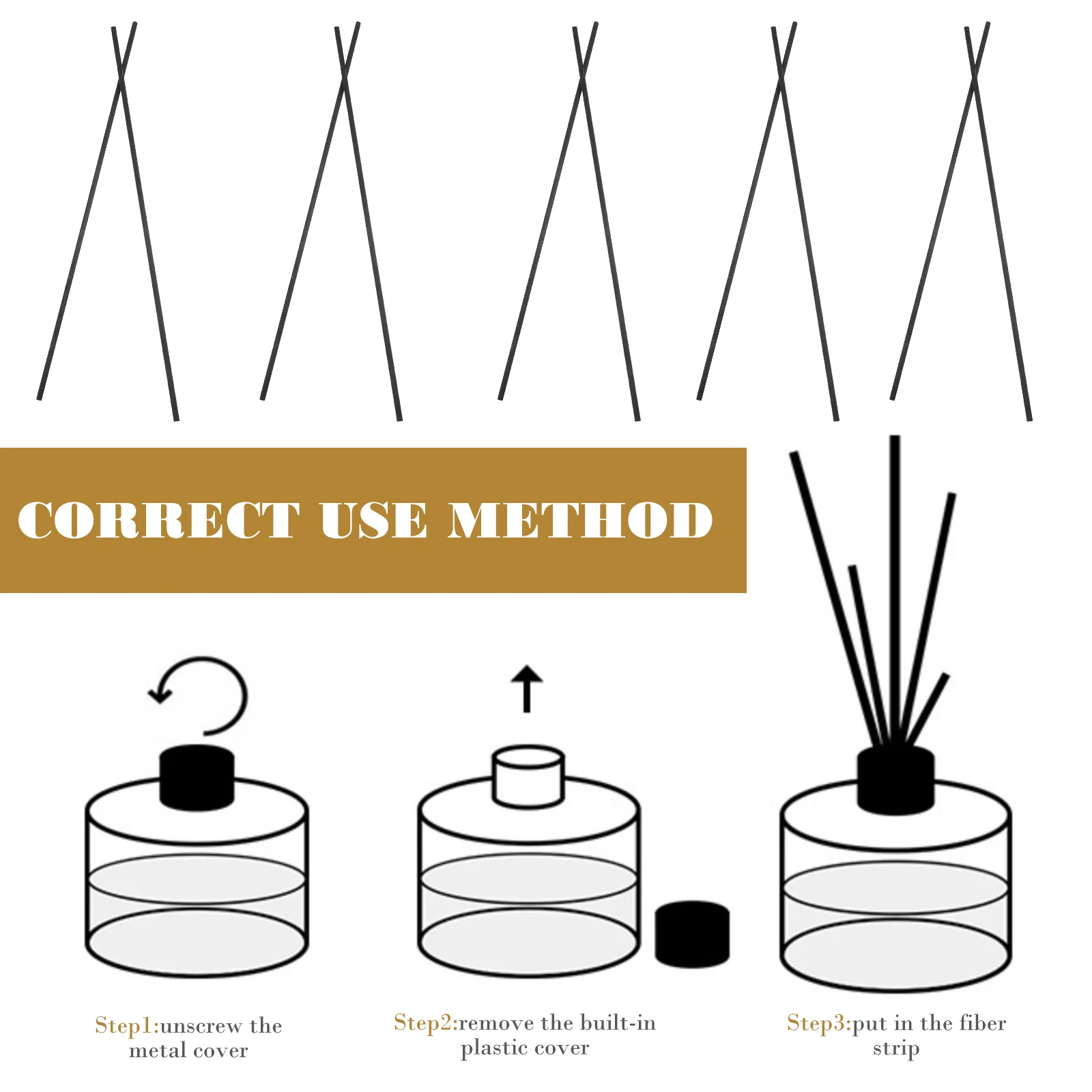 CORRECT USE METHOD

Step1:unscrew the metal cover

Step2:remove the built-in plastic cover

Step3:put in the fiber strip