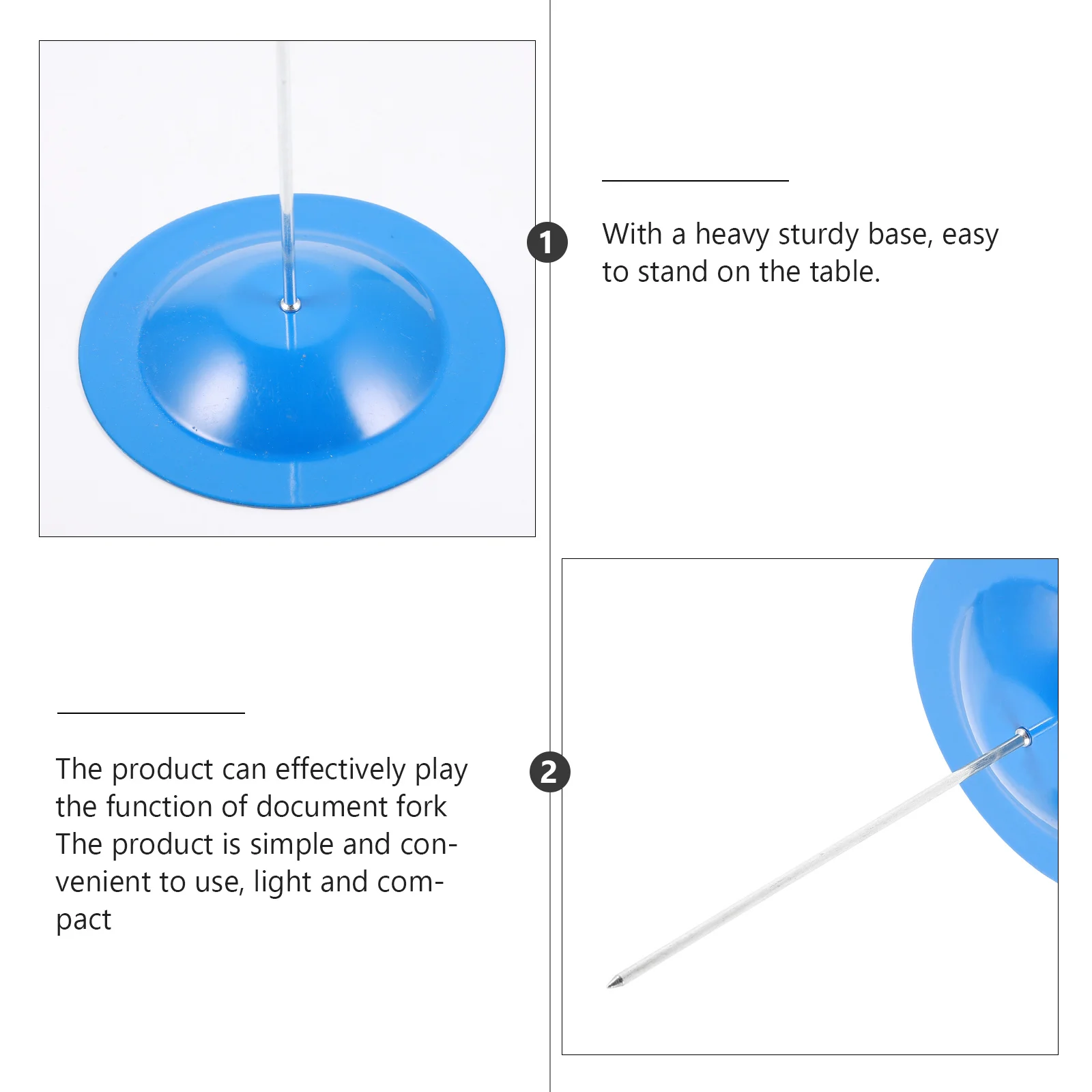 1

With a heavy sturdy base, easy to stand on the table.

2

The product can effectively play the function of document fork The product is simple and convenient to use, light and compact