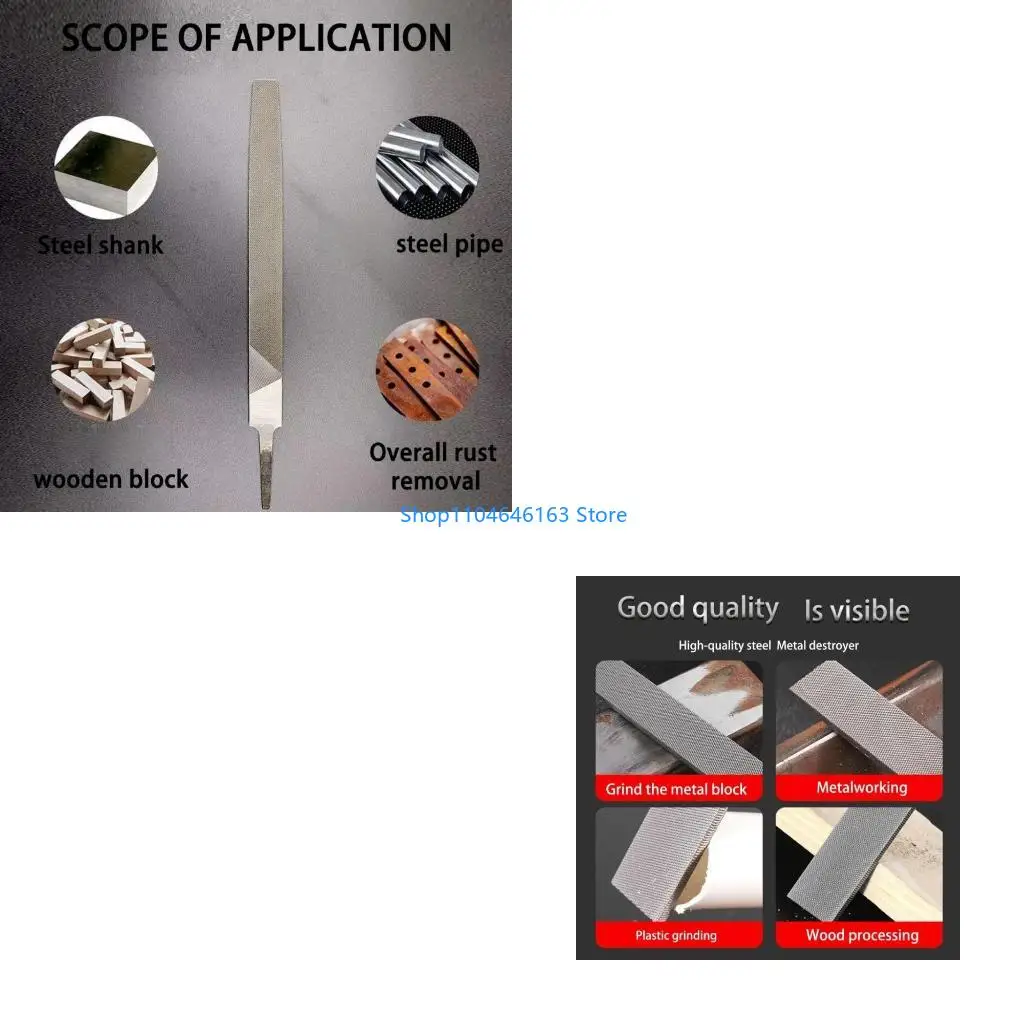 SCOPE OF APPLICATION

Steel shank

steel pipe

wooden block

Overall rust removal

Shop1104646163 Store

Good quality Is visible

High-quality steel Metal destroyer

Grind the metal block

Metalworking

Plastic grinding

Wood processing