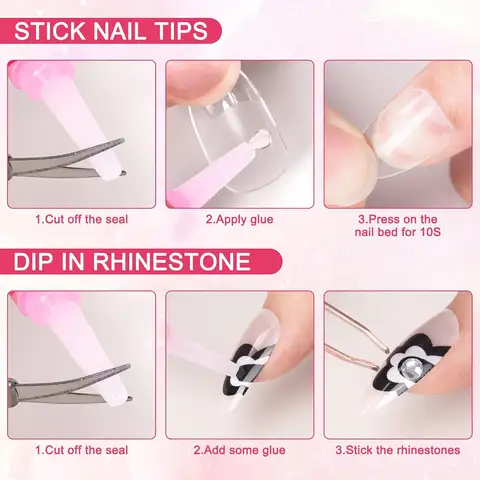 STICK NAIL TIPS

1.Cut off the seal

2.Apply glue

3.Press on the nail bed for 10S

DIP IN RHINESTONE

1.Cut off the seal

2.Add some glue

3.Stick the rhinestones