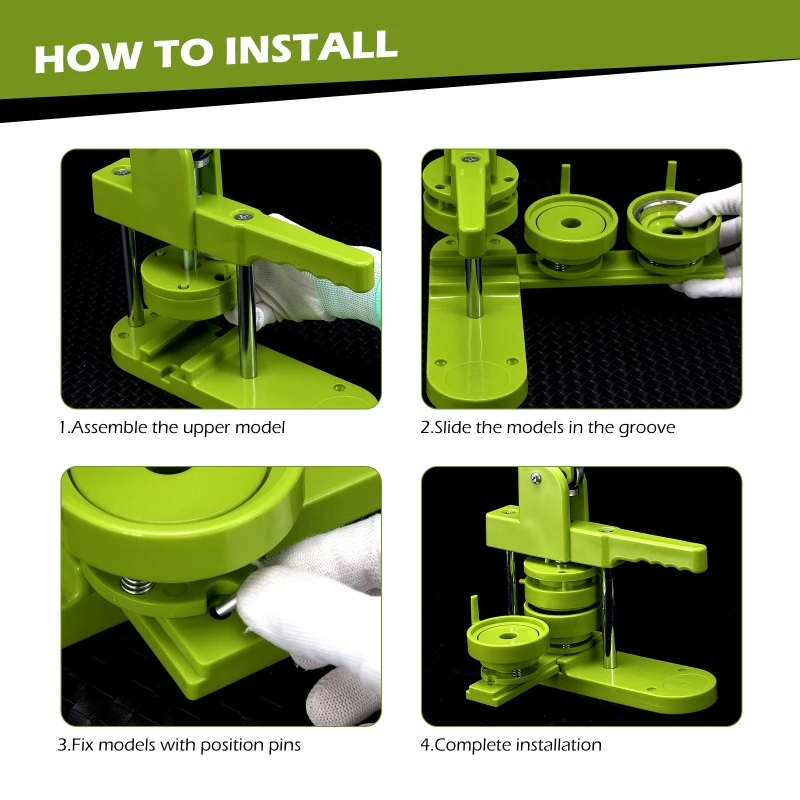 HOW TO INSTALL

1.Assemble the upper model

2.Slide the models in the groove

3.Fix models with position pins

4.Complete installation