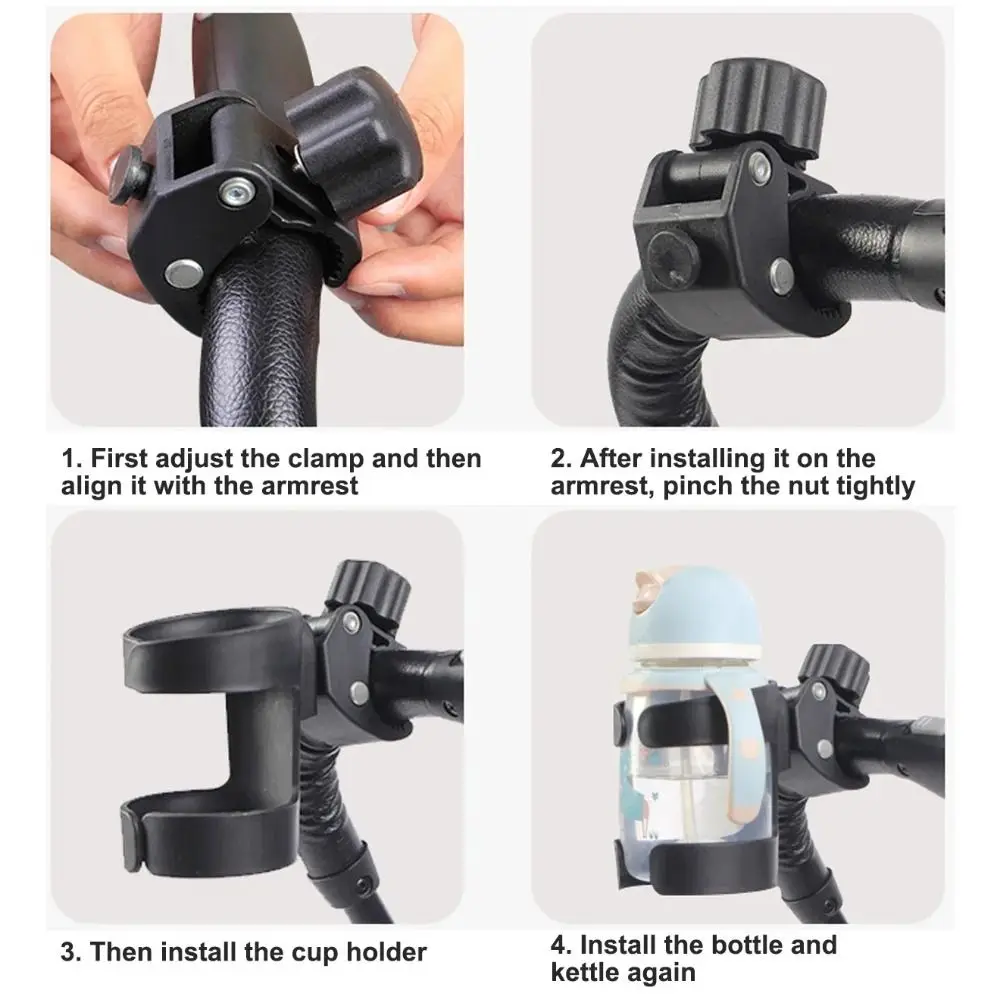 1. First adjust the clamp and then align it with the armrest

2. After installing it on the armrest, pinch the nut tightly

3. Then install the cup holder

4. Install the bottle and kettle again