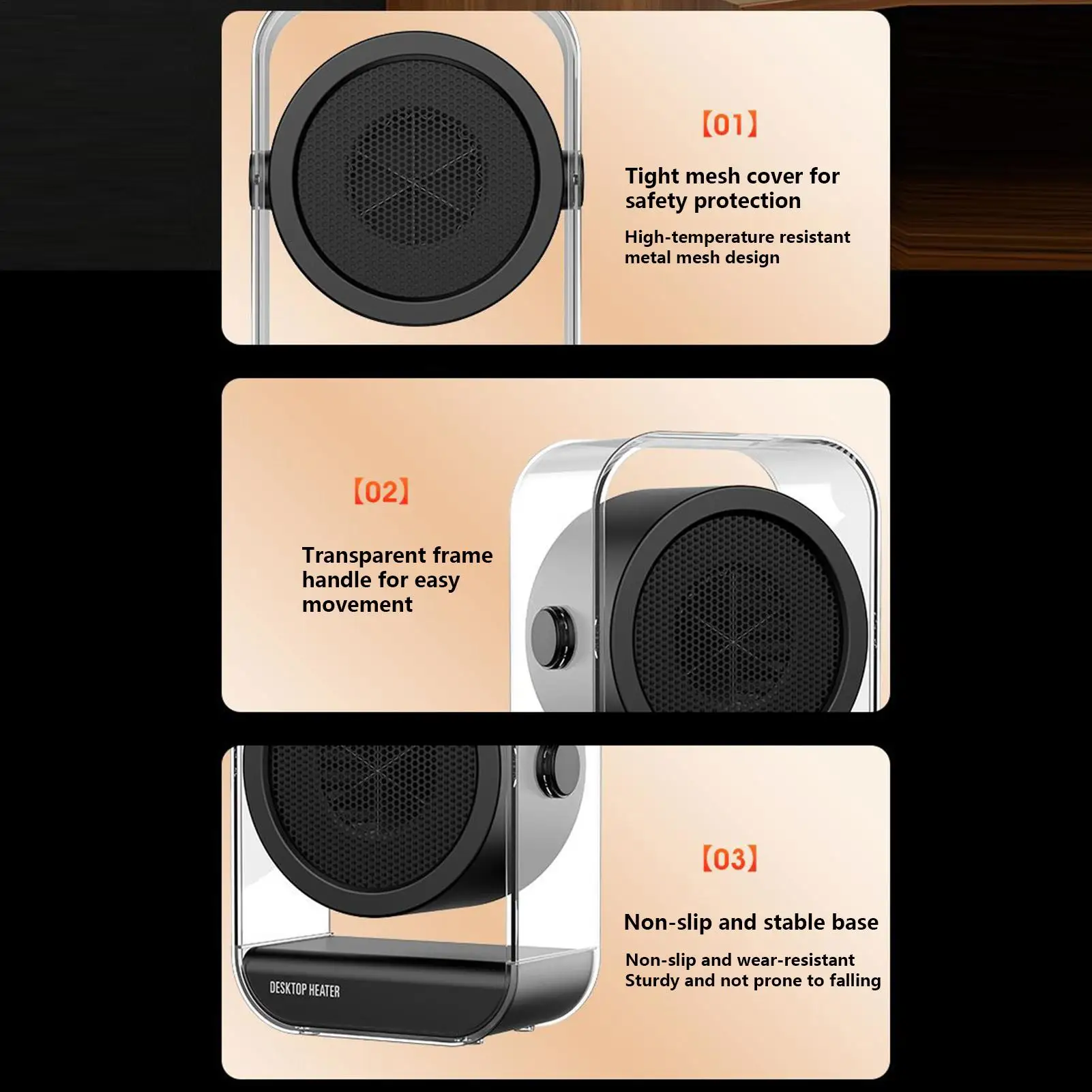 【01】

Tight mesh cover for safety protection

High-temperature resistant metal mesh design

【02】

Transparent frame handle for easy movement

DESKTOP HEATER

【03】

Non-slip and stable base

Non-slip and wear-resistant
Sturdy and not prone to falling