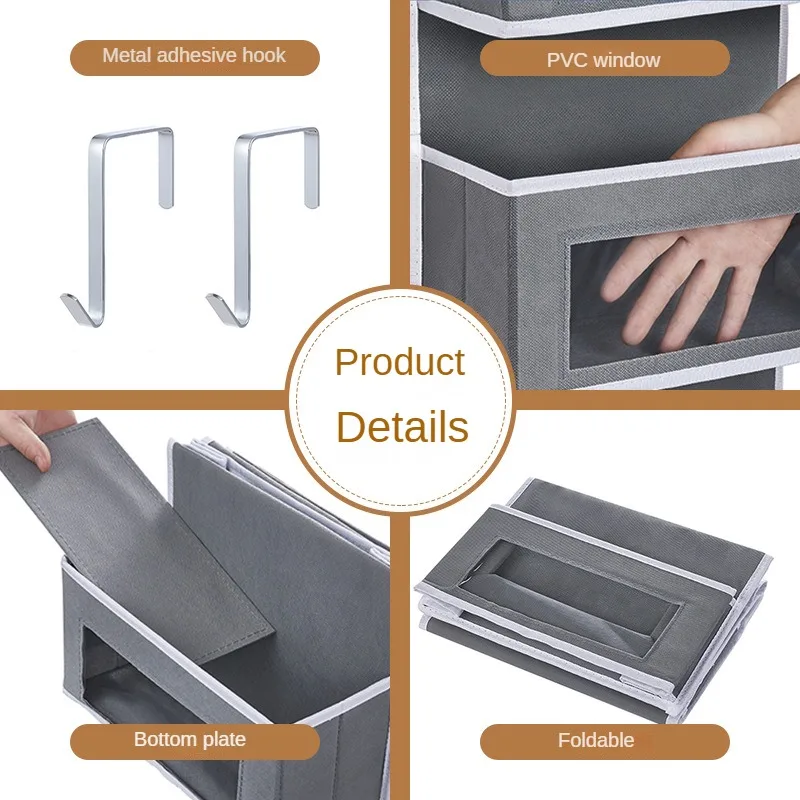 Metal adhesive hook

PVC window

Product Details

Bottom plate

Foldable