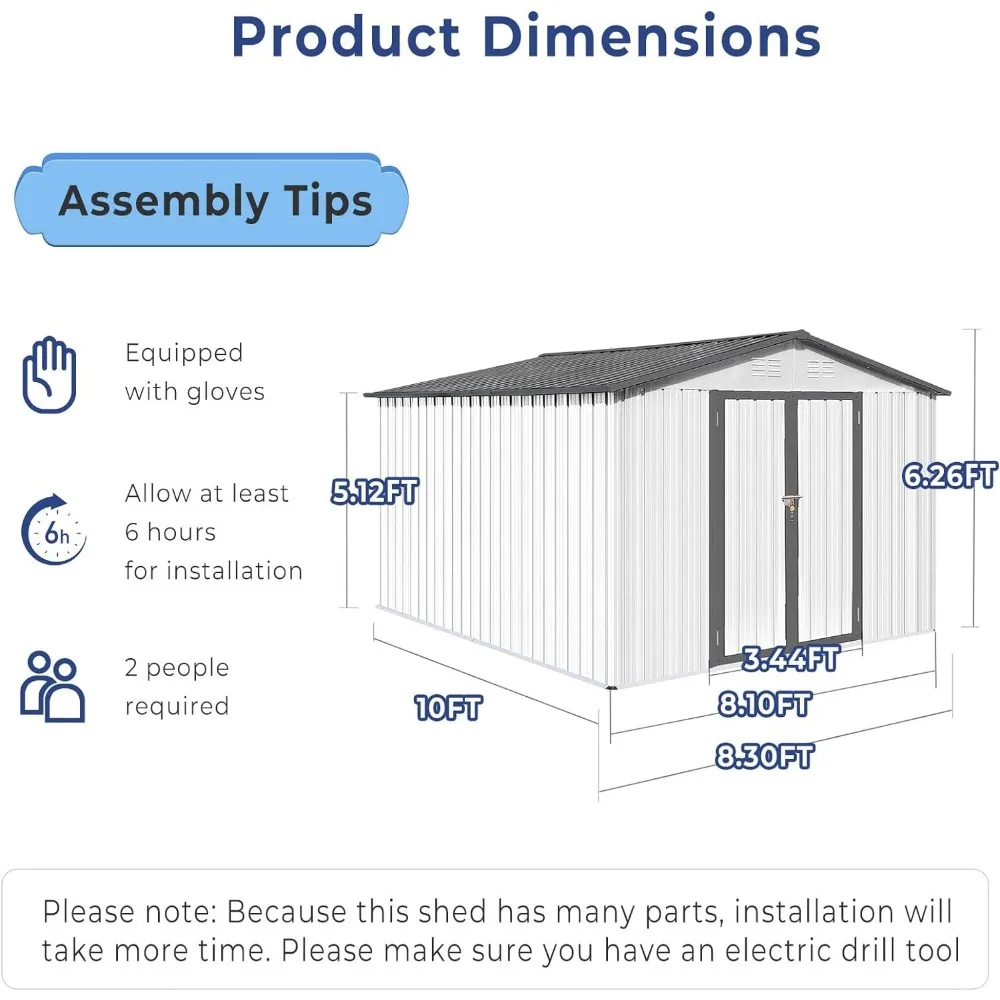 Product Dimensions

Assembly Tips

Equipped with gloves

6h

Allow at least 6 hours for installation

2 people required

5.12FT

6.26FT

3.44FT

10FT

8.10FT

8.30FT

Please note: Because this shed has many parts, installation will take more time. Please make sure you have an electric drill tool