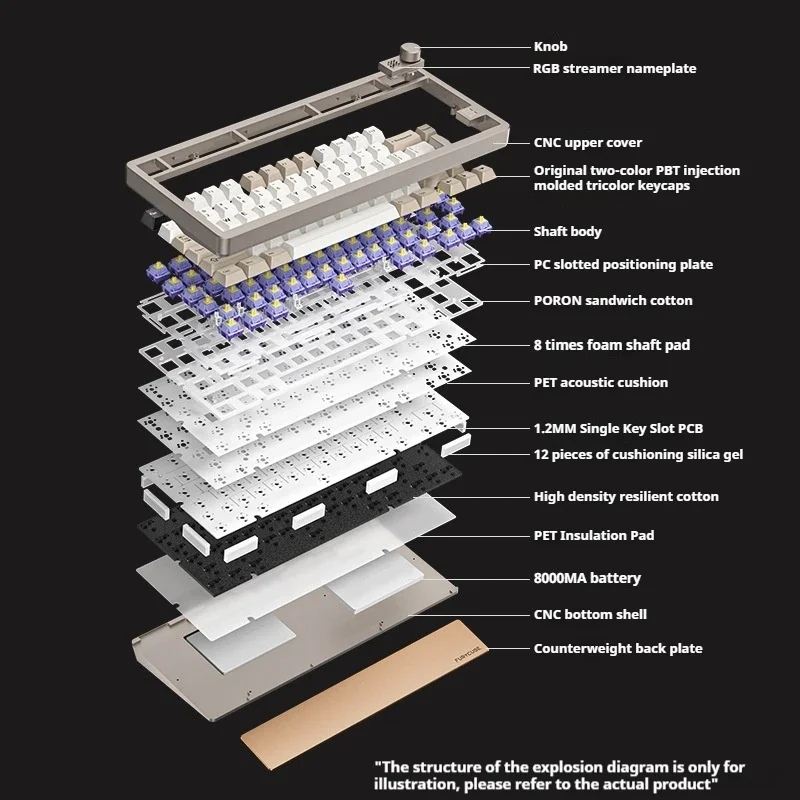 Knob
RGB streamer nameplate
CNC upper cover
Original two-color PBT injection molded tricolor keycaps
Shaft body
PC slotted positioning plate
PORON sandwich cotton
8 times foam shaft pad
PET acoustic cushion
1.2MM Single Key Slot PCB
12 pieces of cushioning silica gel
High density resilient cotton
PET Insulation Pad
8000MA battery
CNC bottom shell
Counterweight back plate
FURYCUBE

"The structure of the explosion diagram is only for illustration, please refer to the actual product"