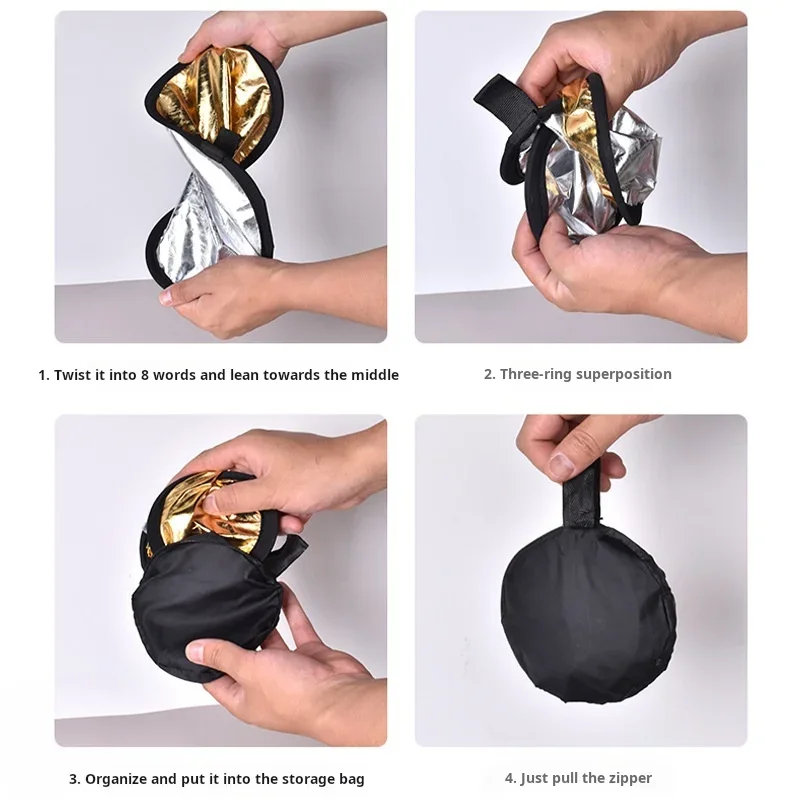 1. Twist it into 8 words and lean towards the middle

2. Three-ring superposition

3. Organize and put it into the storage bag

4. Just pull the zipper