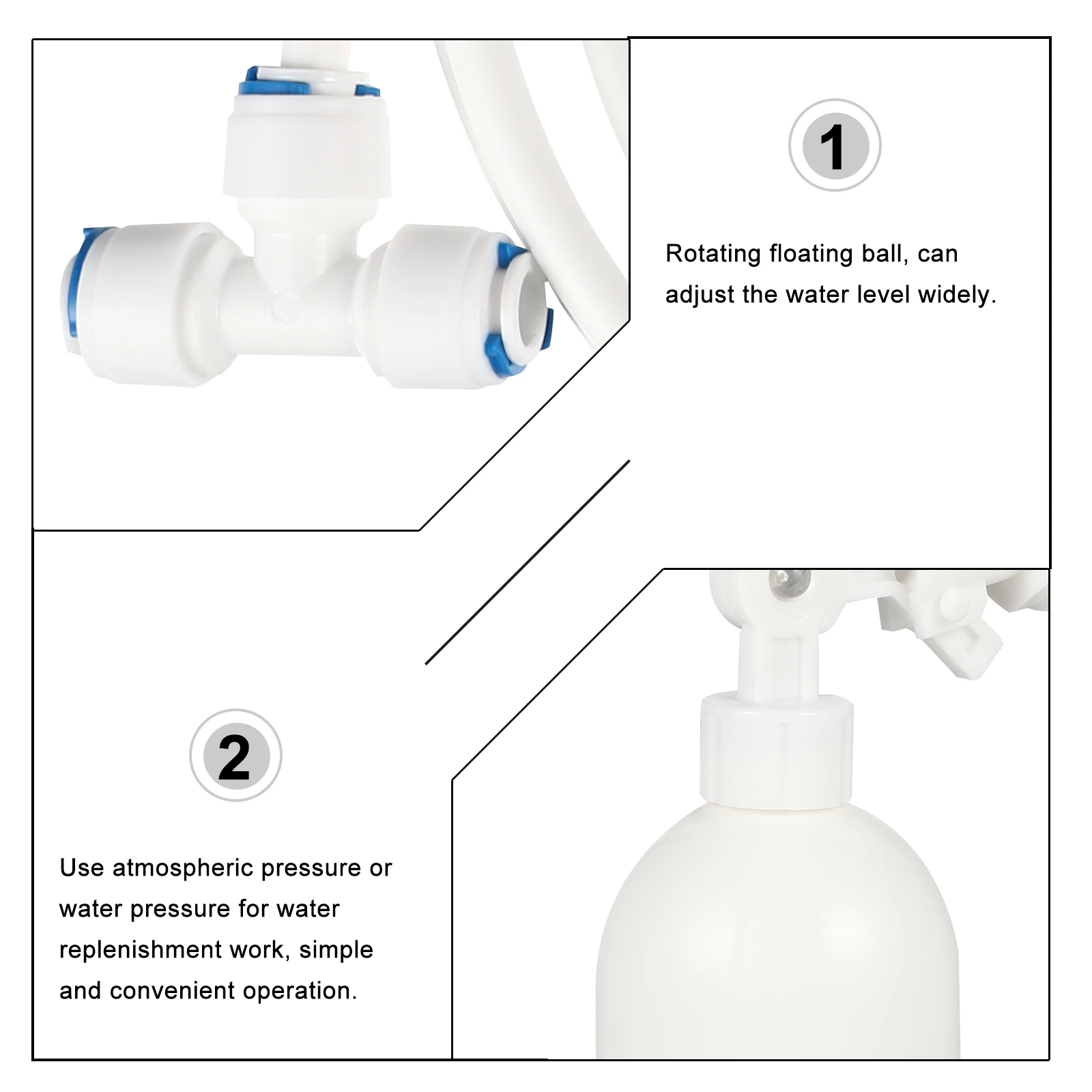 1

Rotating floating ball, can adjust the water level widely.

2

Use atmospheric pressure or water pressure for water replenishment work, simple and convenient operation.