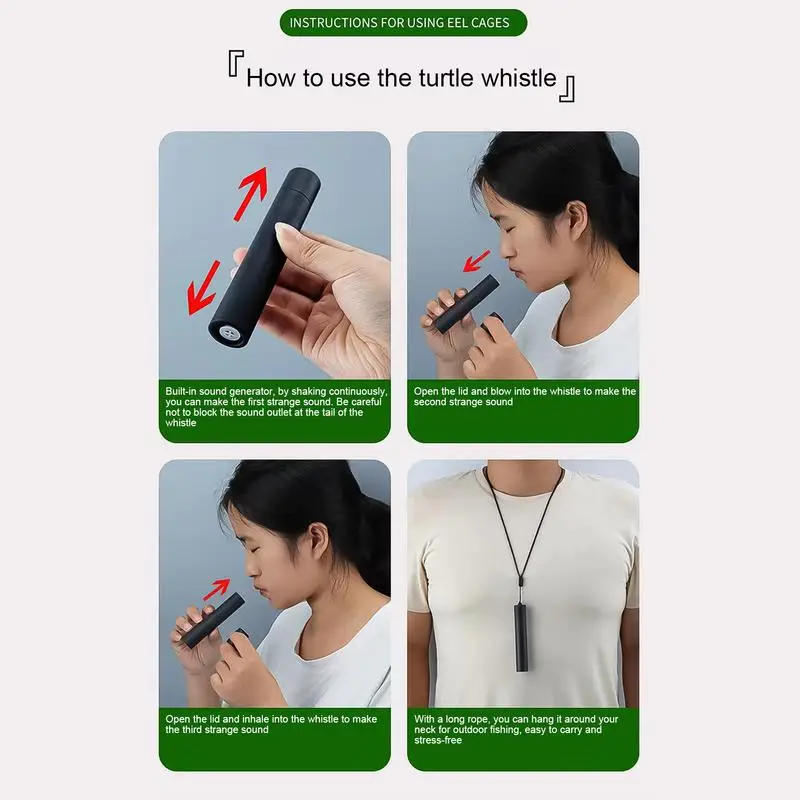 INSTRUCTIONS FOR USING EEL CAGES

『How to use the turtle whistle』

Built-in sound generator, by shaking continuously, you can make the first strange sound. Be careful not to block the sound outlet at the tail of the whistle

Open the lid and blow into the whistle to make the second strange sound

Open the lid and inhale into the whistle to make the third strange sound

With a long rope, you can hang it around your neck for outdoor fishing, easy to carry and stress-free