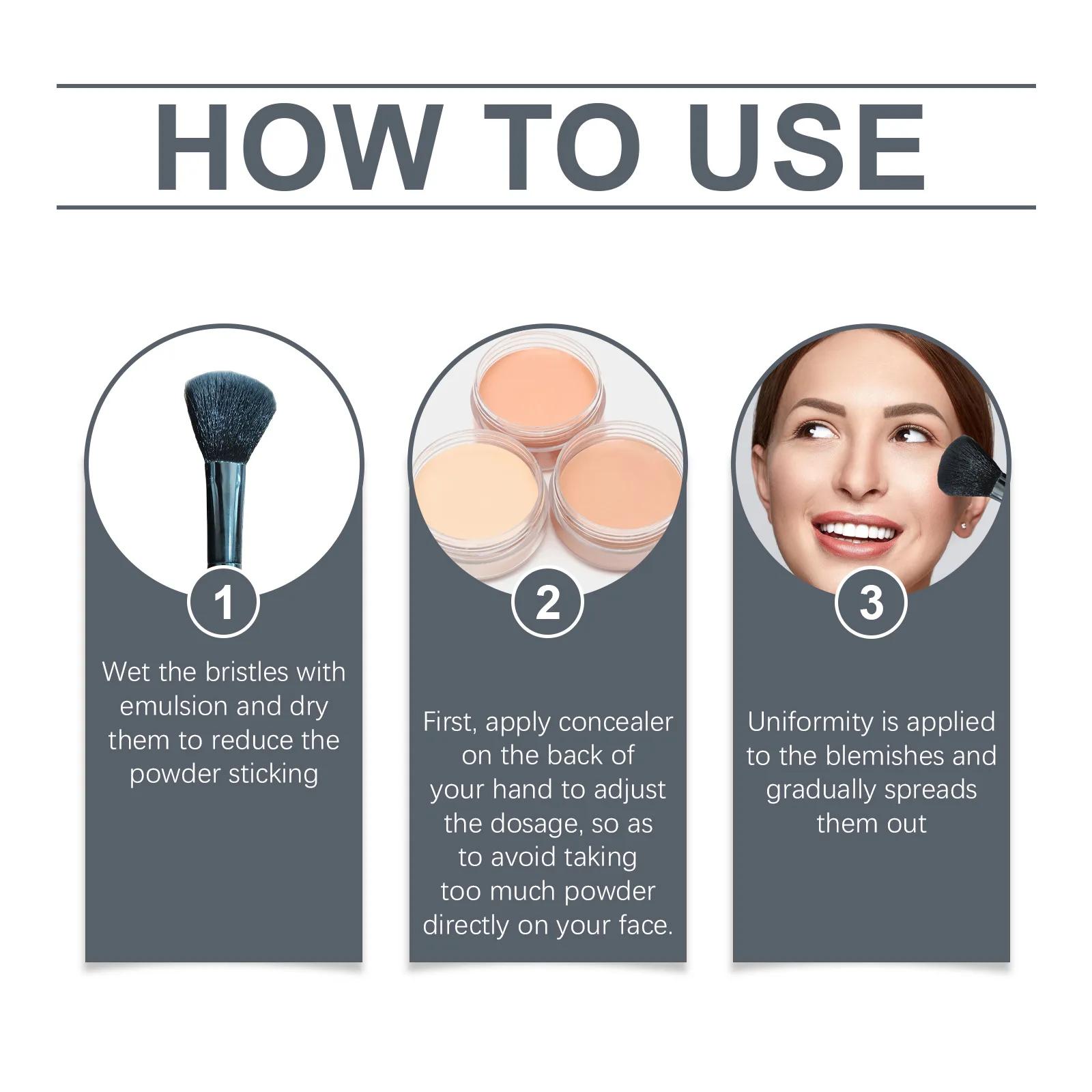 HOW TO USE

1

Wet the bristles with emulsion and dry them to reduce the powder sticking

2

First, apply concealer on the back of your hand to adjust the dosage, so as to avoid taking too much powder directly on your face.

3

Uniformity is applied to the blemishes and gradually spreads them out