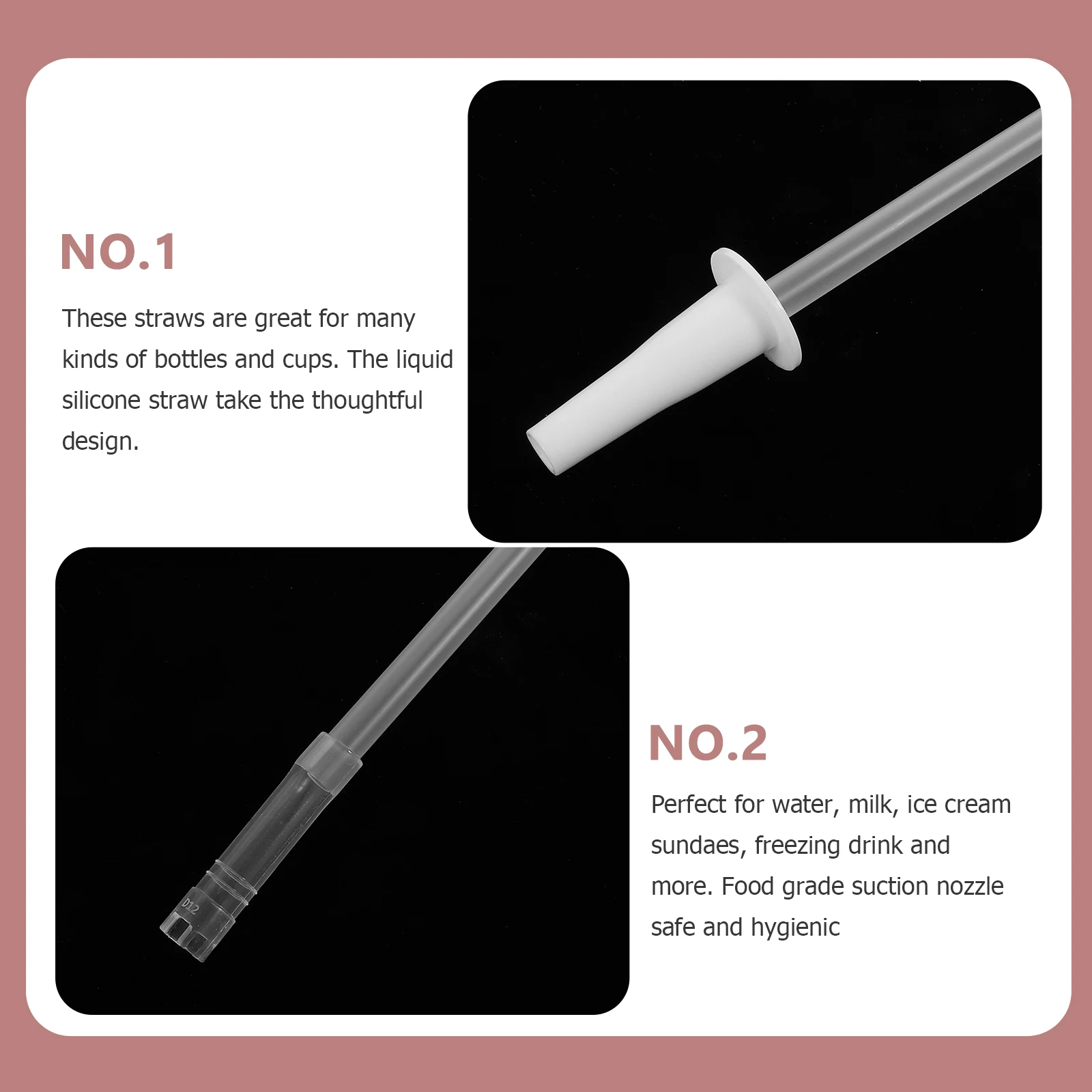 NO.1

These straws are great for many kinds of bottles and cups. The liquid silicone straw take the thoughtful design.

D12

NO.2

Perfect for water, milk, ice cream sundaes, freezing drink and more. Food grade suction nozzle safe and hygienic