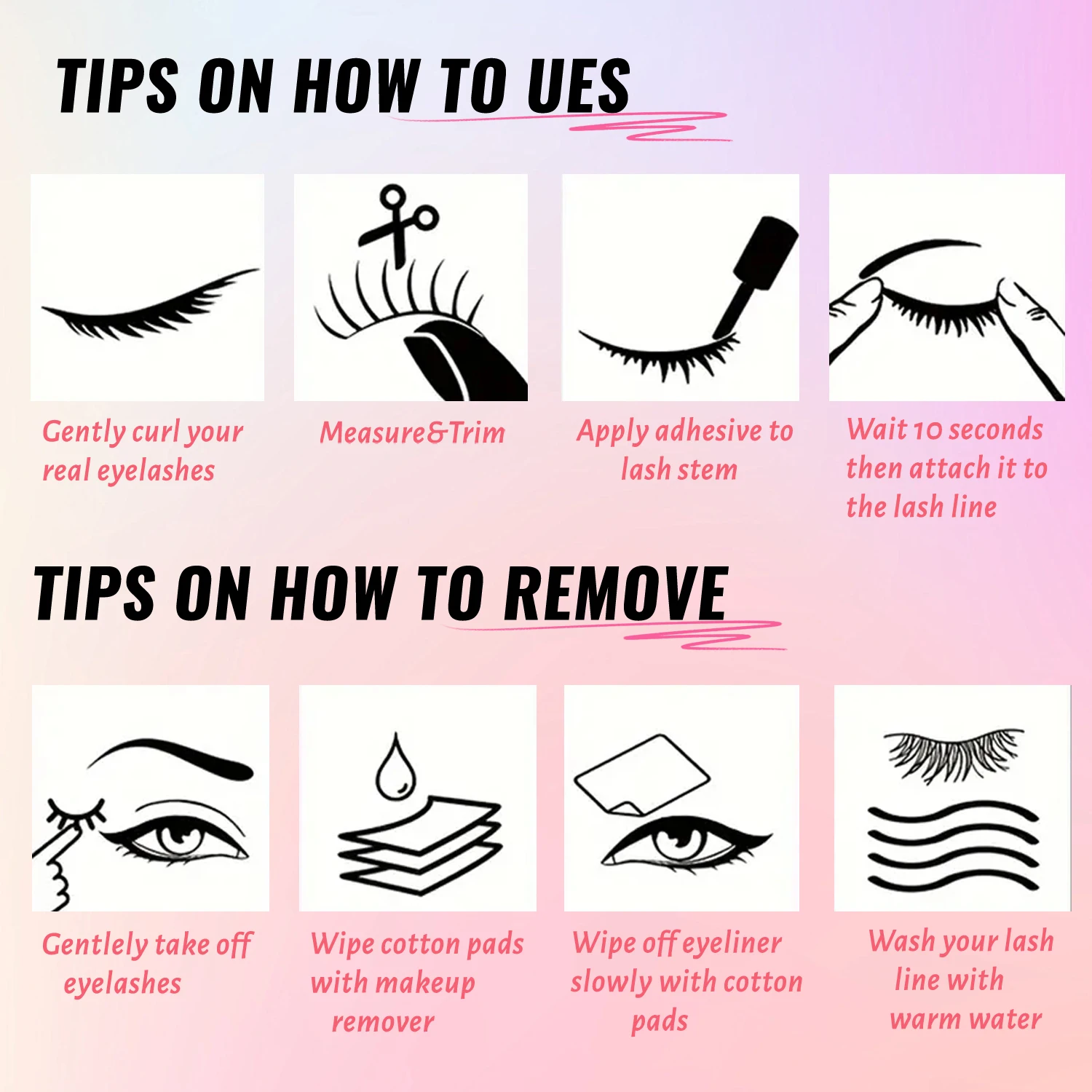 TIPS ON HOW TO UES

Gently curl your real eyelashes

Measure&Trim

Apply adhesive to lash stem

Wait 10 seconds then attach it to the lash line

TIPS ON HOW TO REMOVE

Gentlely take off eyelashes

Wipe cotton pads with makeup remover

Wipe off eyeliner slowly with cotton pads

Wash your lash line with warm water