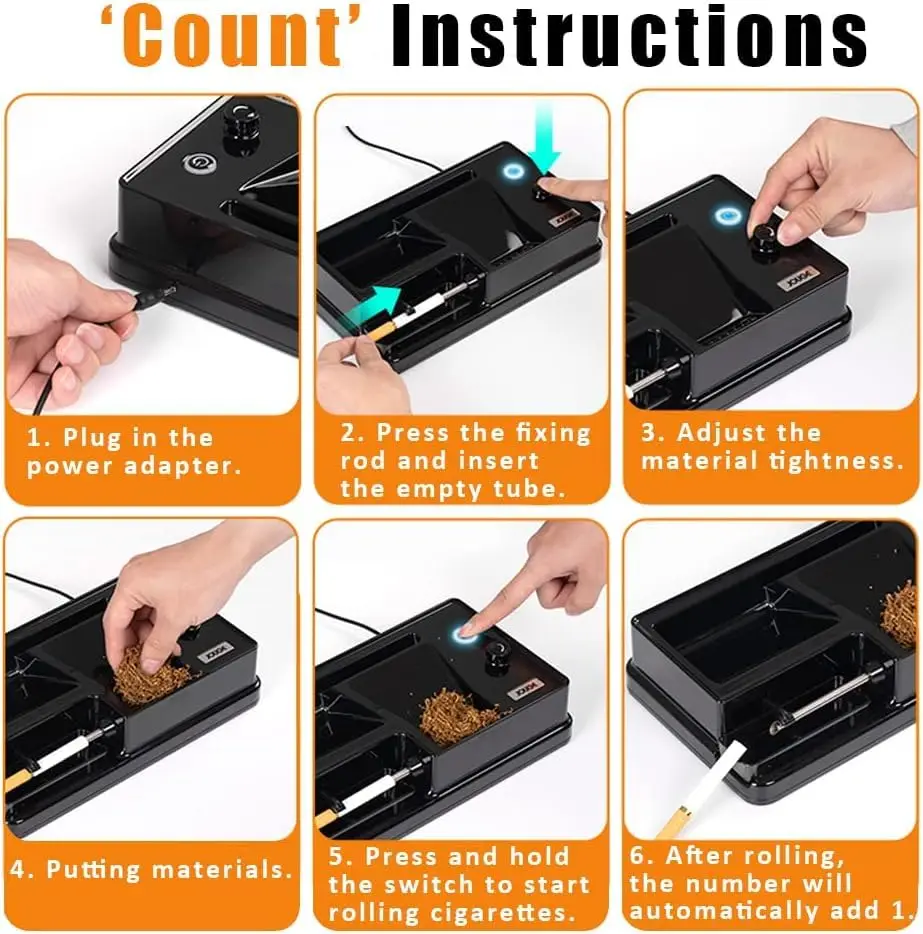 'Count' Instructions

1. Plug in the power adapter.

2. Press the fixing rod and insert the empty tube.

3. Adjust the material tightness.

4. Putting materials.

5. Press and hold the switch to start rolling cigarettes.

6. After rolling, the number will automatically add 1.