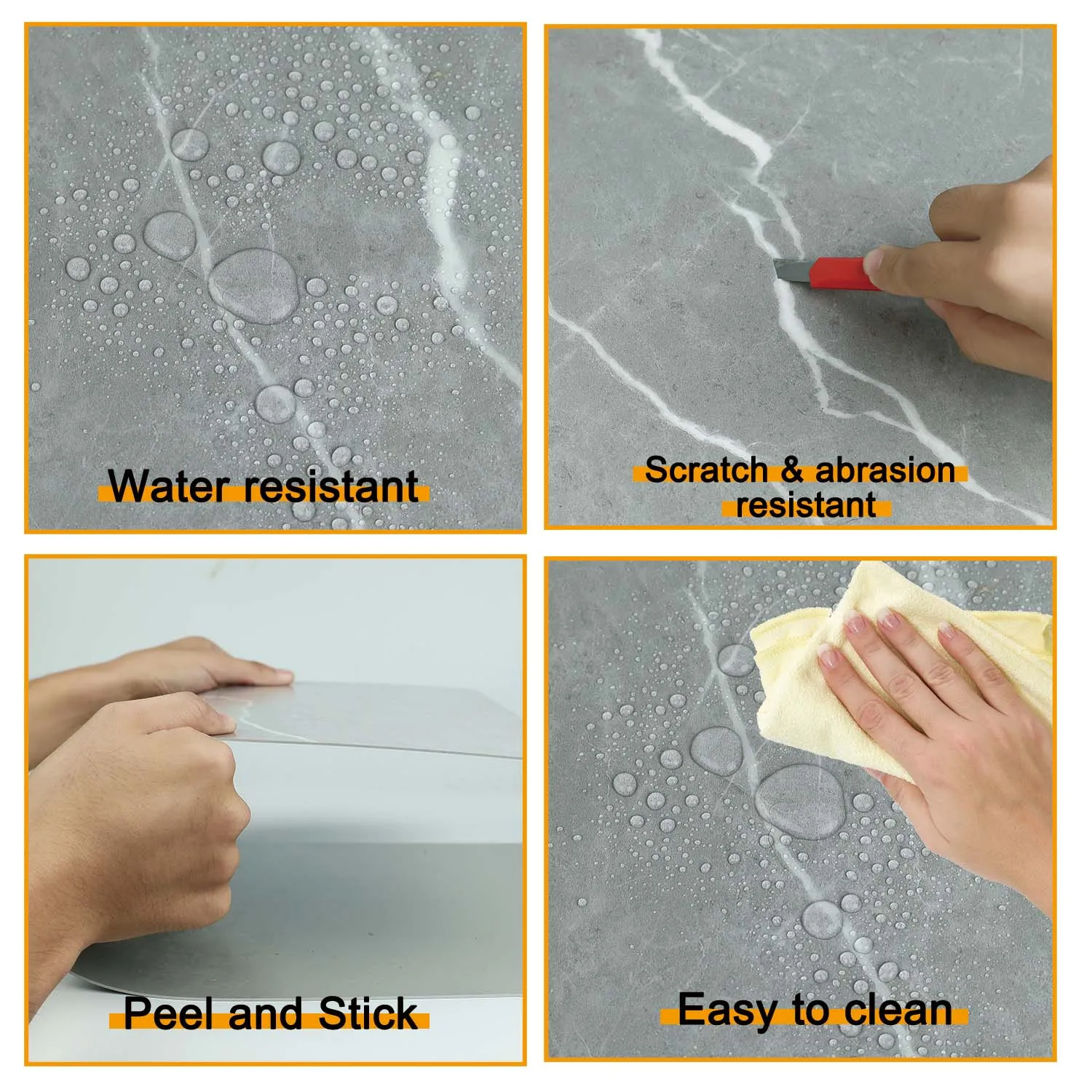 Water resistant

Scratch & abrasion resistant

Peel and Stick

Easy to clean