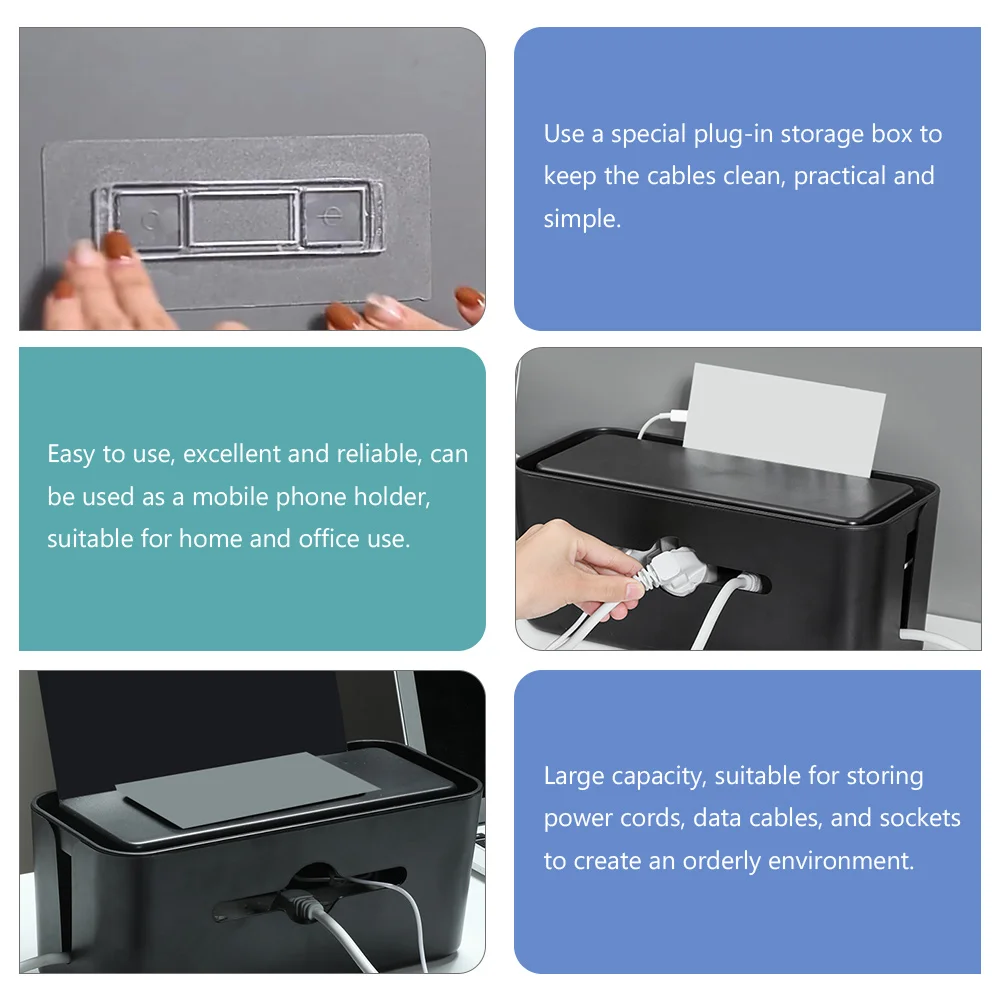 Use a special plug-in storage box to keep the cables clean, practical and simple.

Easy to use, excellent and reliable, can be used as a mobile phone holder, suitable for home and office use.

Large capacity, suitable for storing power cords, data cables, and sockets to create an orderly environment.