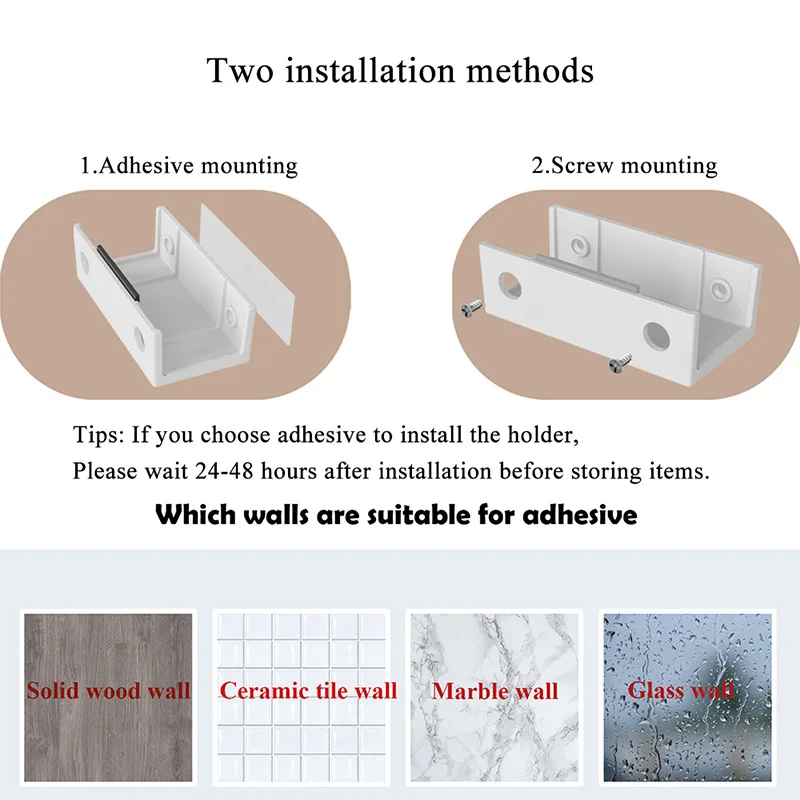 Two installation methods

1.Adhesive mounting

2.Screw mounting

Tips: If you choose adhesive to install the holder,
Please wait 24-48 hours after installation before storing items.

Which walls are suitable for adhesive

Solid wood wall

Ceramic tile wall

Marble wall

Glass wall