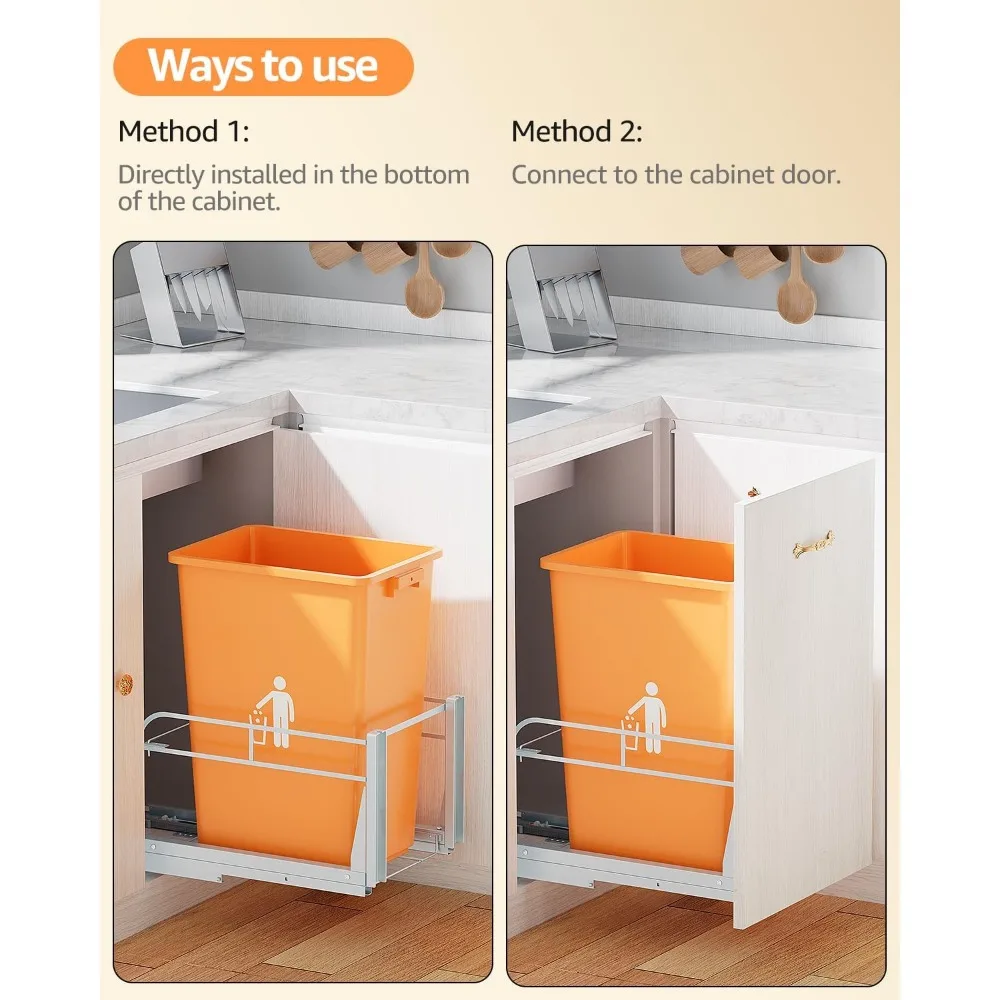 Ways to use

Method 1:

Directly installed in the bottom of the cabinet.

Method 2:

Connect to the cabinet door.