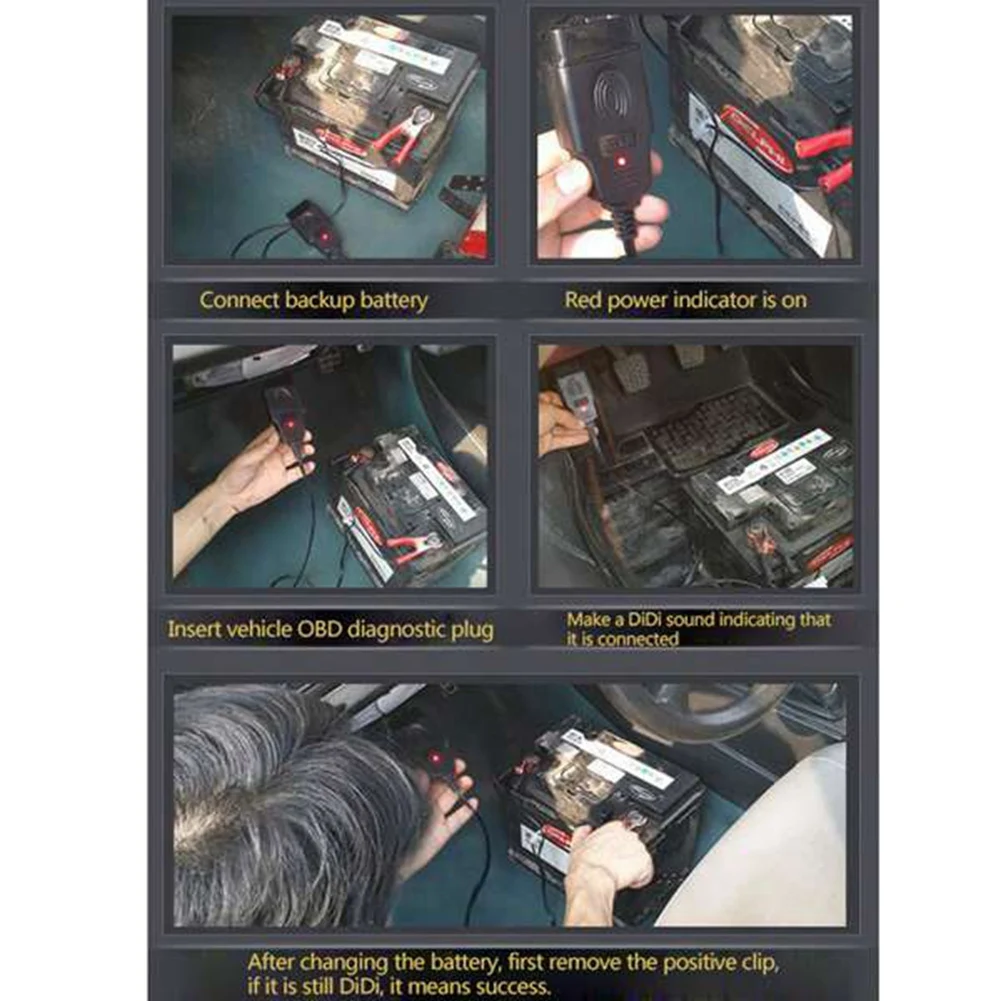 Connect backup battery

Red power indicator is on

Insert vehicle OBD diagnostic plug

Make a DiDi sound indicating that it is connected

After changing the battery, first remove the positive clip, if it is still DiDi, it means success.