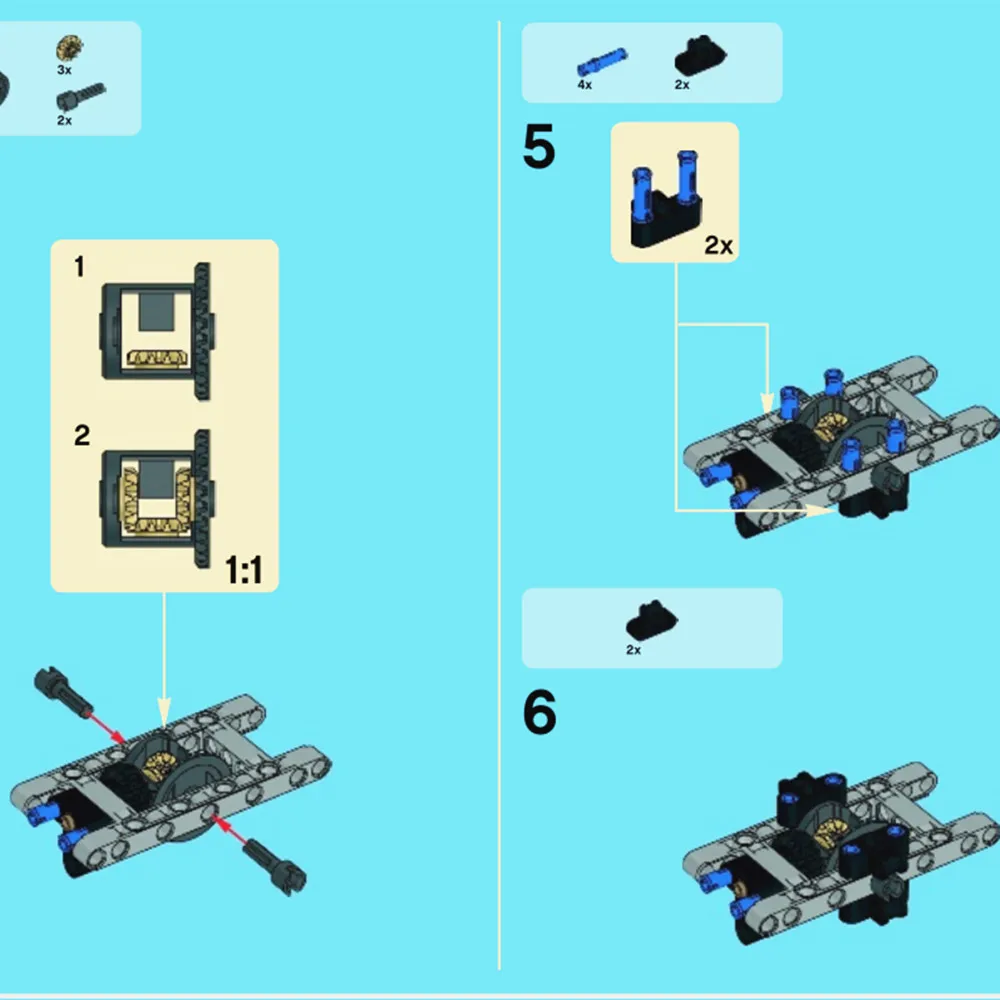 3x
2x

1
2
1:1

4x
2x
5
2x

2x
6