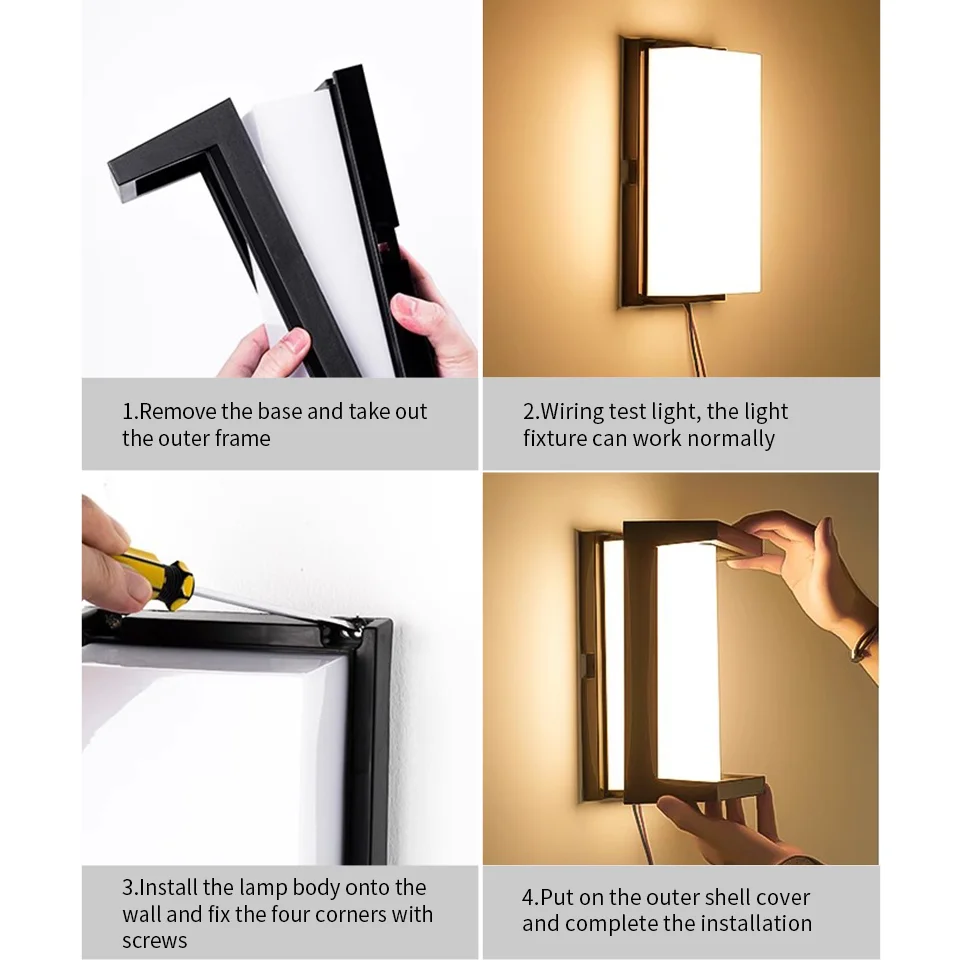 1.Remove the base and take out the outer frame

2.Wiring test light, the light fixture can work normally

3.Install the lamp body onto the wall and fix the four corners with screws

4.Put on the outer shell cover and complete the installation