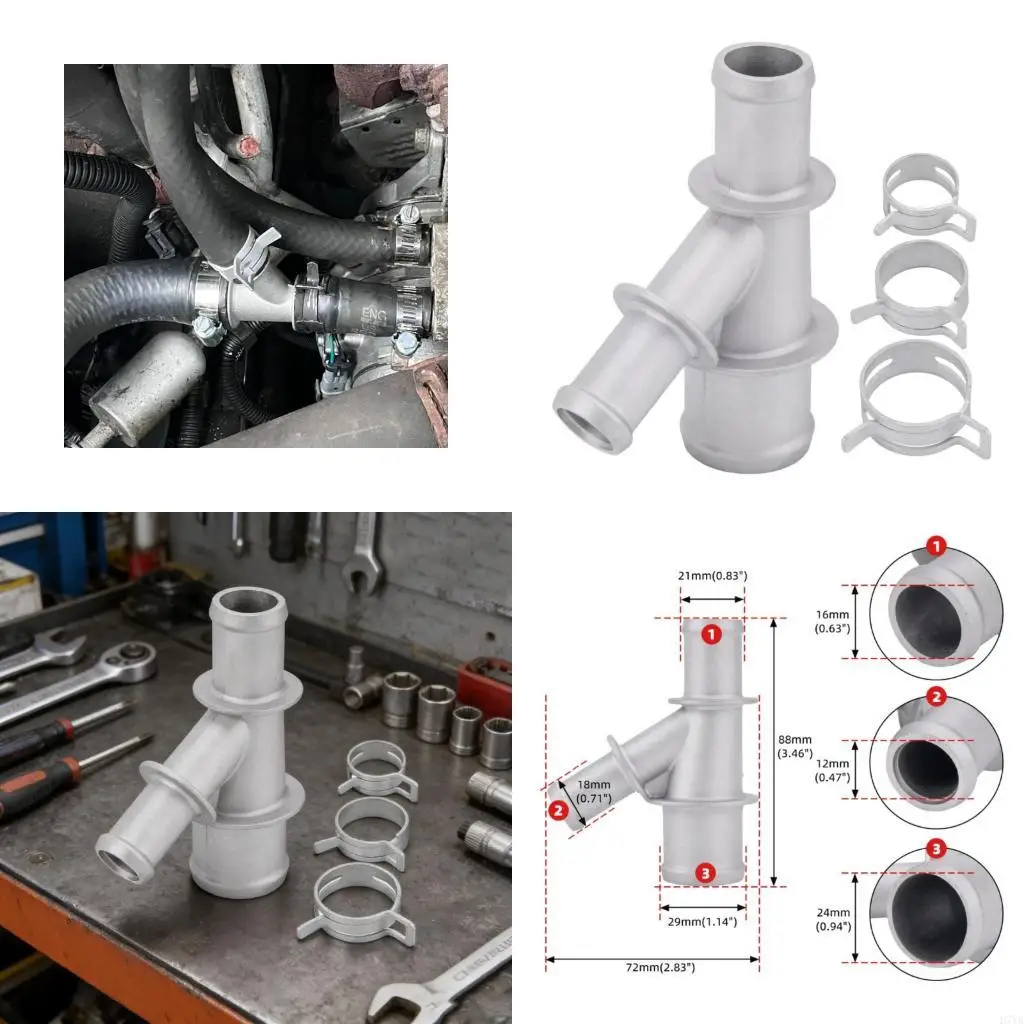 ENG

21mm(0.83")
1
88mm (3.46")
18mm (0.71")
2
3
29mm(1.14")
72mm(2.83")

1
16mm (0.63")
2
12mm (0.47")
3
24mm (0.94")