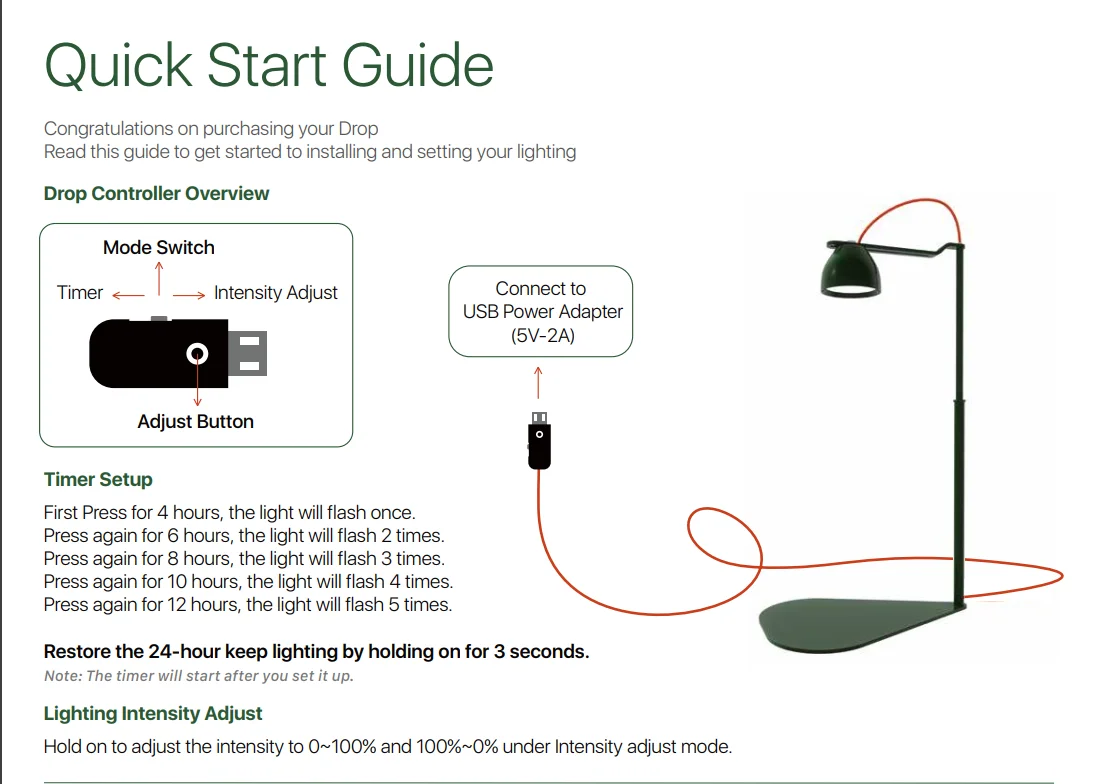 Quick Start Guide

Congratulations on purchasing your Drop
Read this guide to get started to installing and setting your lighting

Drop Controller Overview

Mode Switch

Timer

Intensity Adjust

Adjust Button

Connect to USB Power Adapter (5V-2A)

Timer Setup

First Press for 4 hours, the light will flash once.
Press again for 6 hours, the light will flash 2 times.
Press again for 8 hours, the light will flash 3 times.
Press again for 10 hours, the light will flash 4 times.
Press again for 12 hours, the light will flash 5 times.

Restore the 24-hour keep lighting by holding on for 3 seconds.
Note: The timer will start after you set it up.

Lighting Intensity Adjust

Hold on to adjust the intensity to 0~100% and 100%~0% under Intensity adjust mode.