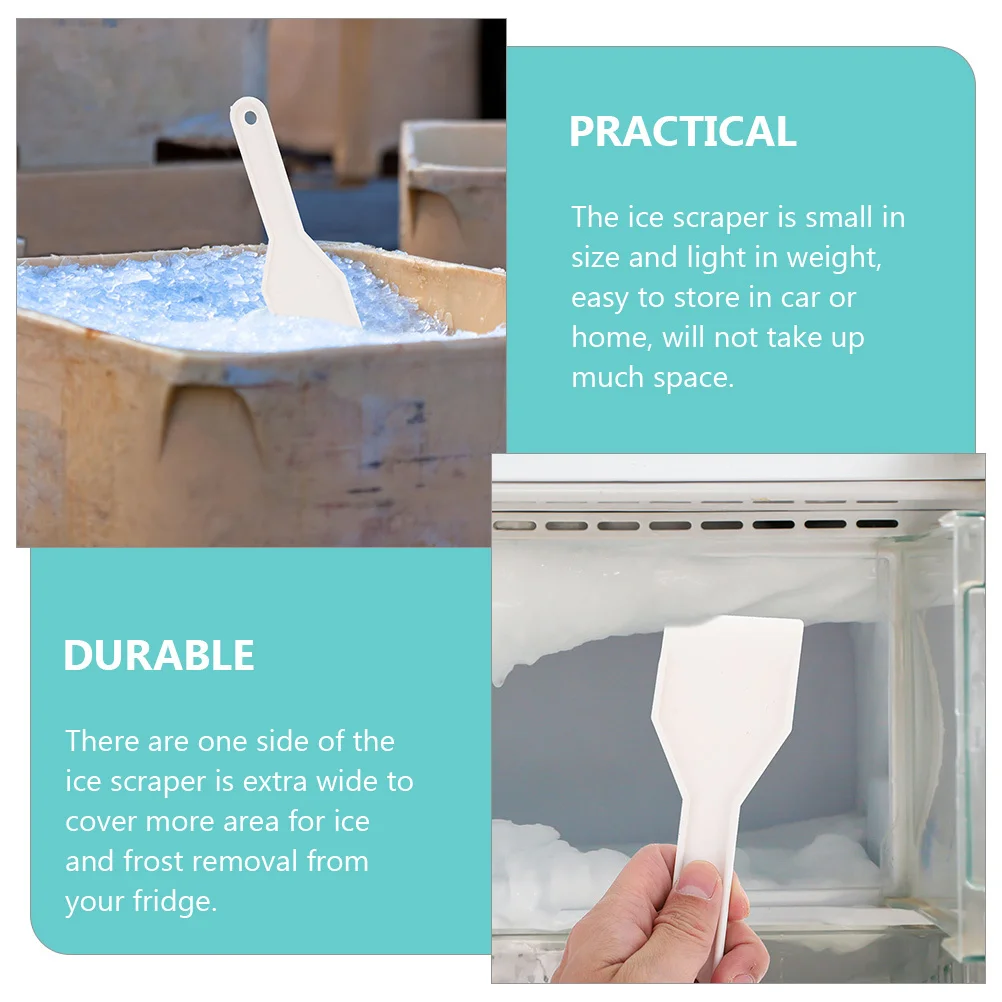 PRACTICAL

The ice scraper is small in size and light in weight, easy to store in car or home, will not take up much space.

DURABLE

There are one side of the ice scraper is extra wide to cover more area for ice and frost removal from your fridge.