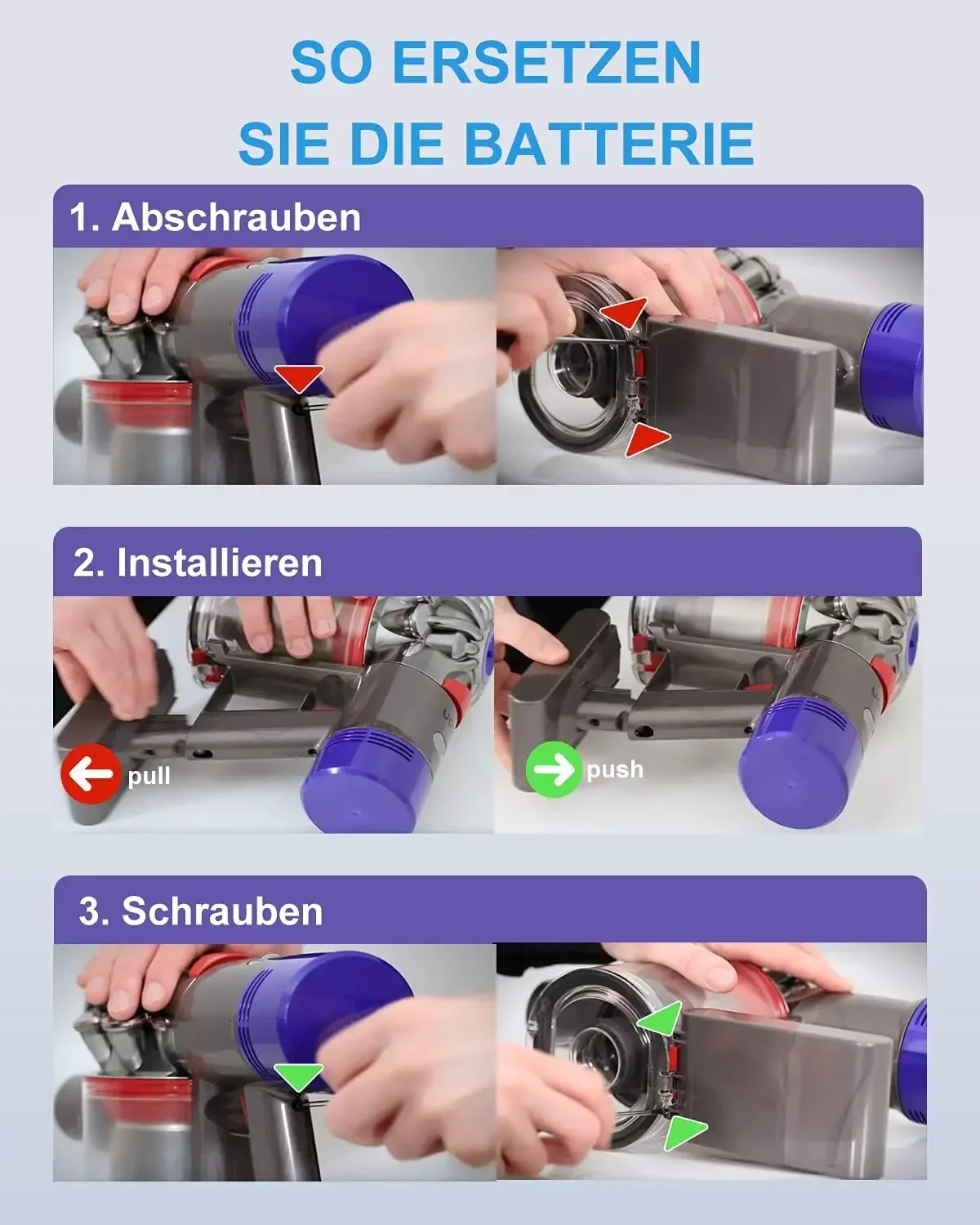 SO ERSETZEN
SIE DIE BATTERIE

1. Abschrauben

2. Installieren

pull

push

3. Schrauben