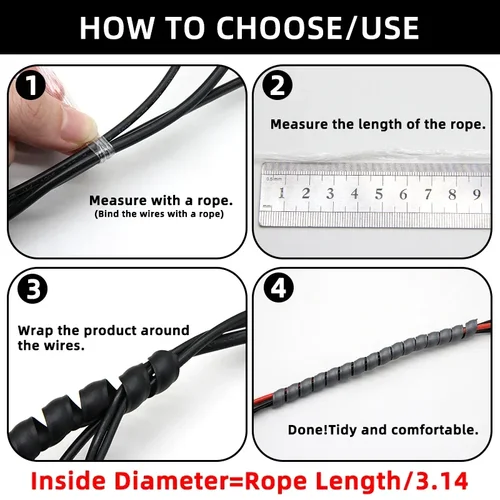 HOW TO CHOOSE/USE

1

Measure with a rope.
(Bind the wires with a rope)

2

Measure the length of the rope.

0.5mm
1 2 3 4 5 6 7 8 9
mm

3

Wrap the product around the wires.

4

Done!Tidy and comfortable.

Inside Diameter=Rope Length/3.14