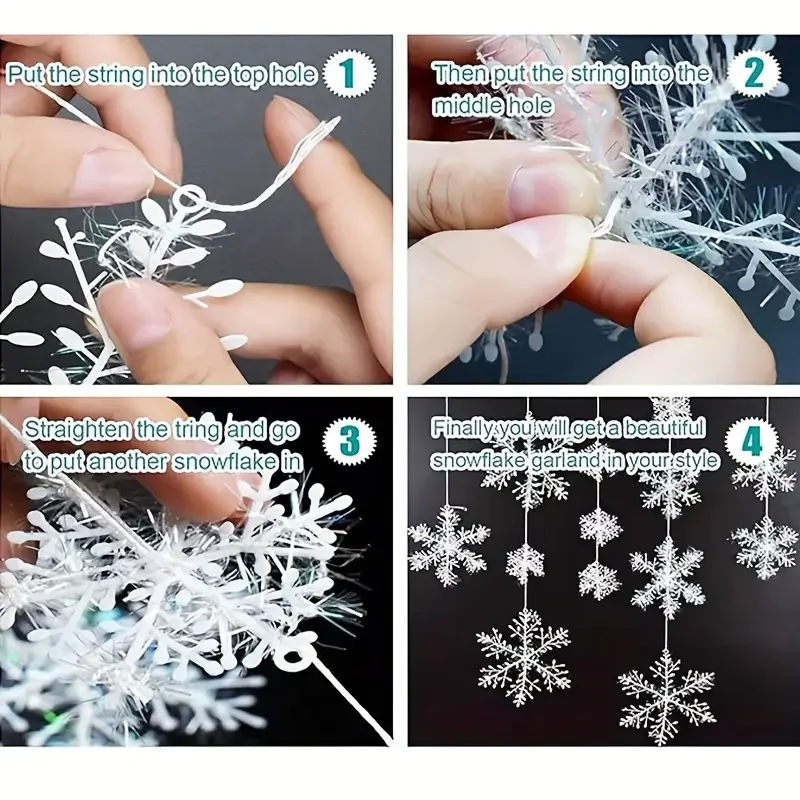 Put the string into the top hole 1

Then put the string into the middle hole 2

Straighten the tring and go to put another snowflake in 3

Finally you will get a beautiful snowflake garland in your style 4