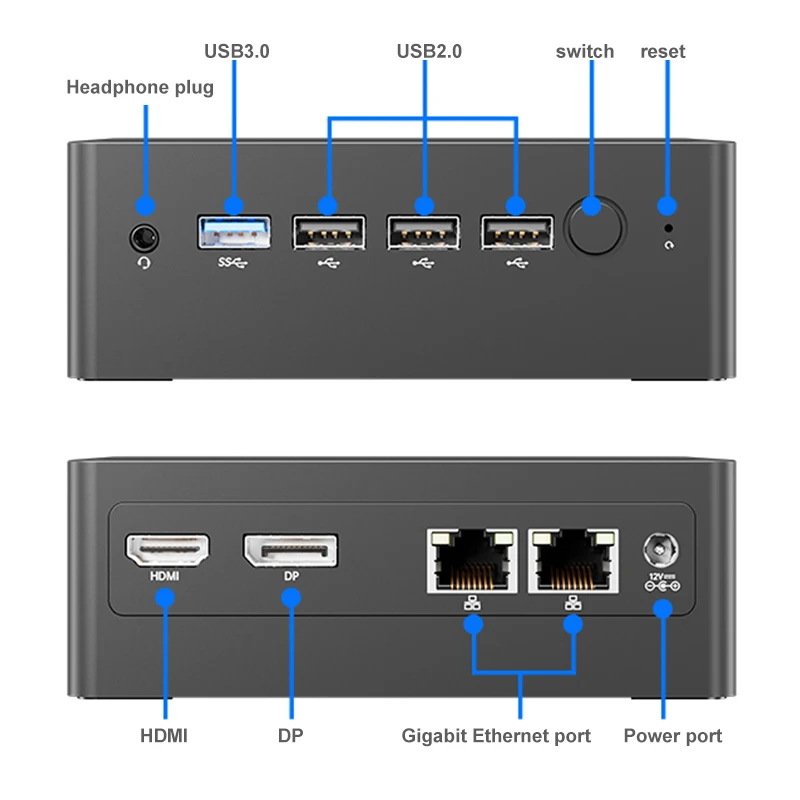 USB3.0
USB2.0
switch
reset
Headphone plug

SS

HDMI
DP
12V

HDMI
DP
Gigabit Ethernet port
Power port