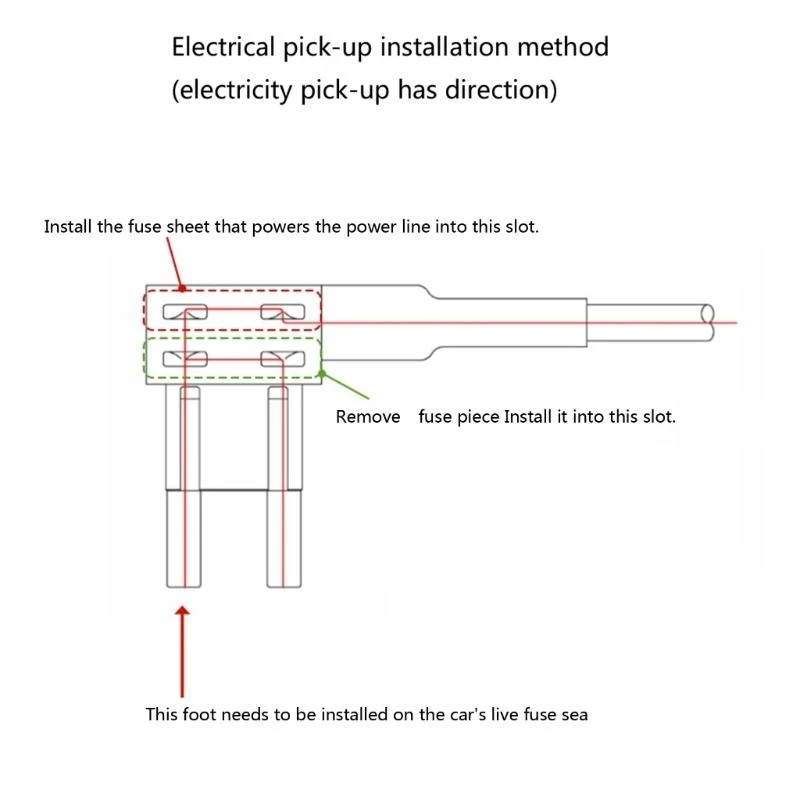 Electrical pick-up installation method
(electricity pick-up has direction)

Install the fuse sheet that powers the power line into this slot.

Remove  fuse piece Install it into this slot.

This foot needs to be installed on the car's live fuse sea