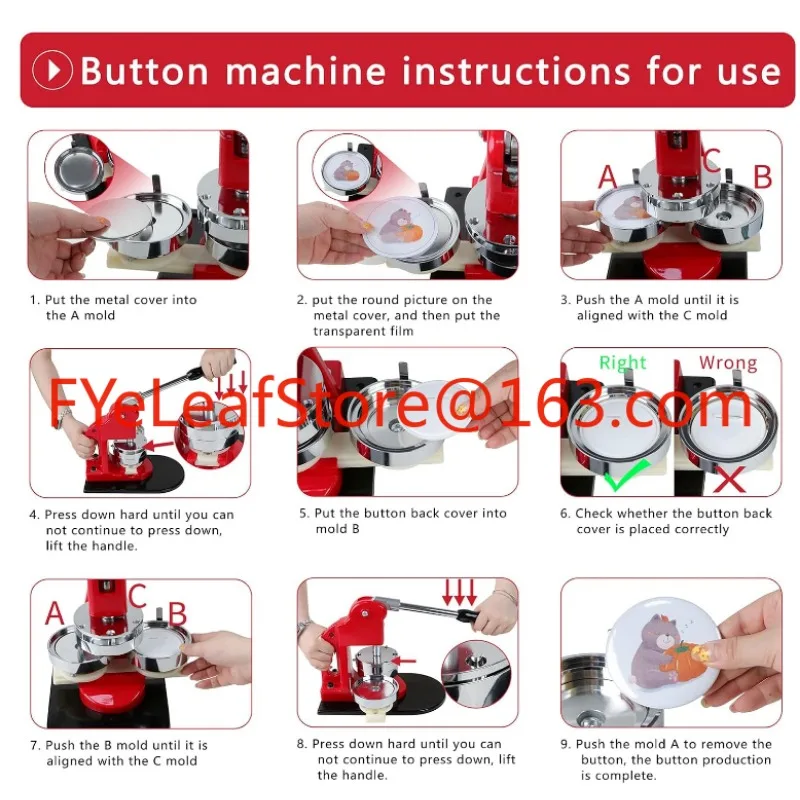 Button machine instructions for use

A C B

1. Put the metal cover into the A mold

2. put the round picture on the metal cover, and then put the transparent film

3. Push the A mold until it is aligned with the C mold

FYeLeafStore@163.com

Right Wrong

4. Press down hard until you can not continue to press down, lift the handle.

5. Put the button back cover into mold B

6. Check whether the button back cover is placed correctly

A C B

7. Push the B mold until it is aligned with the C mold

8. Press down hard until you can not continue to press down, lift the handle.

9. Push the mold A to remove the button, the button production is complete.