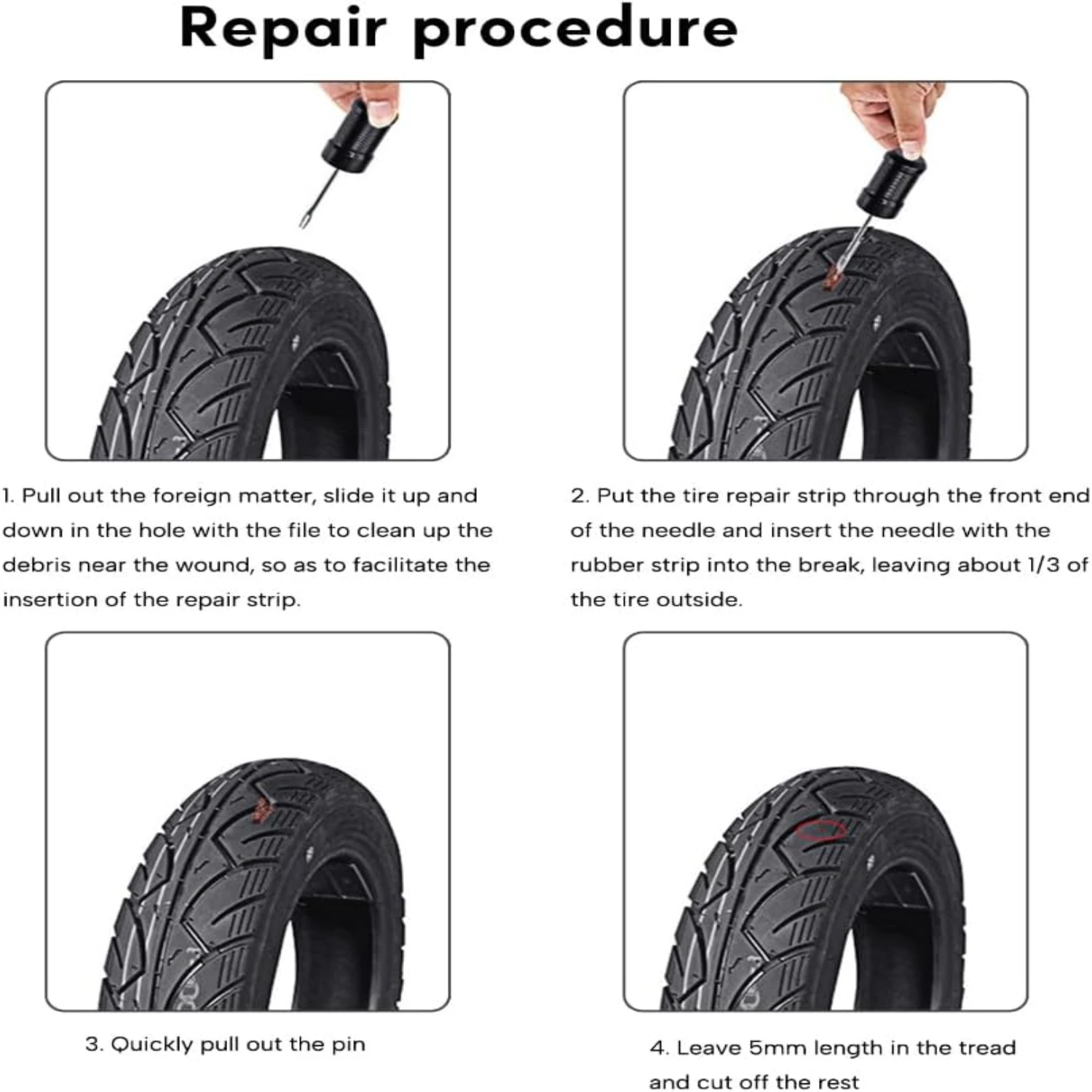 Repair procedure

1. Pull out the foreign matter, slide it up and down in the hole with the file to clean up the debris near the wound, so as to facilitate the insertion of the repair strip.

2. Put the tire repair strip through the front end of the needle and insert the needle with the rubber strip into the break, leaving about 1/3 of the tire outside.

3. Quickly pull out the pin

4. Leave 5mm length in the tread and cut off the rest