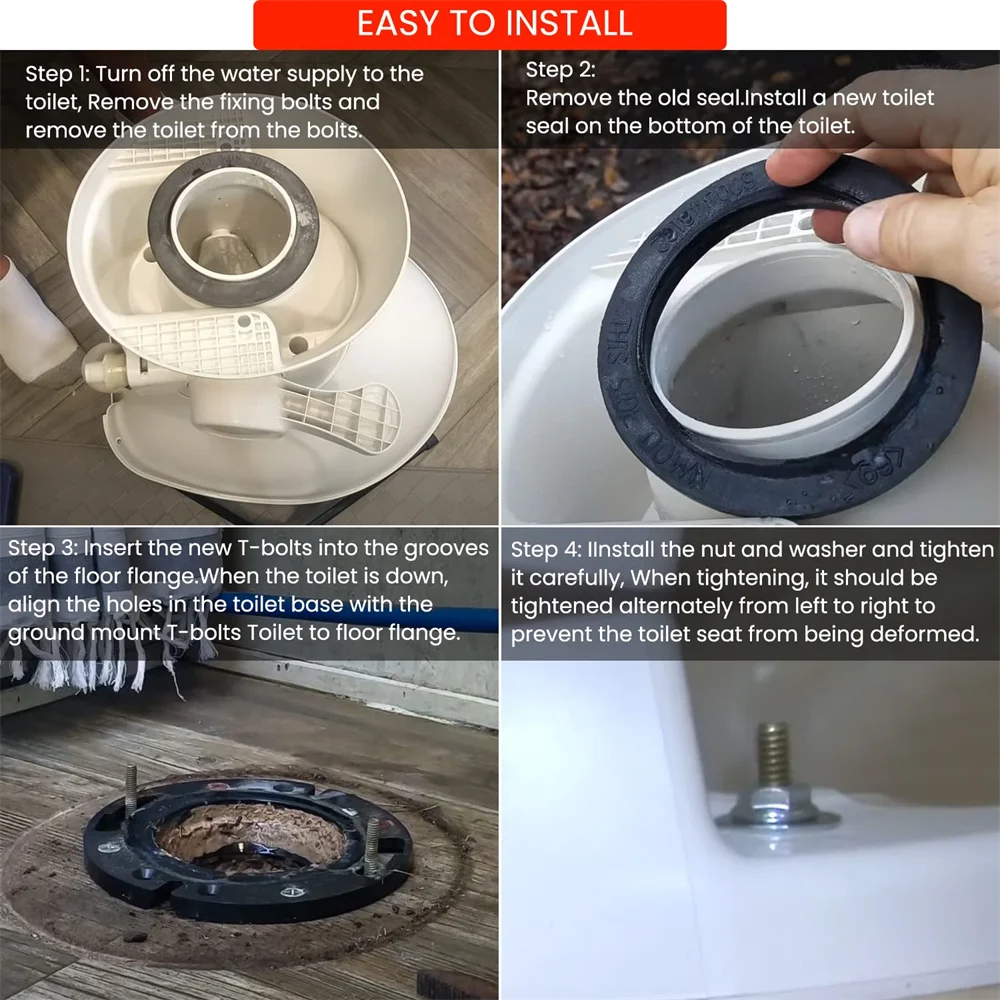 EASY TO INSTALL

Step 1: Turn off the water supply to the toilet, Remove the fixing bolts and remove the toilet from the bolts.

Step 2:
Remove the old seal.Install a new toilet seal on the bottom of the toilet.

THIS SIDE DOWN

Step 3: Insert the new T-bolts into the grooves of the floor flange.When the toilet is down, align the holes in the toilet base with the ground mount T-bolts Toilet to floor flange.

Step 4: IInstall the nut and washer and tighten it carefully, When tightening, it should be tightened alternately from left to right to prevent the toilet seat from being deformed.