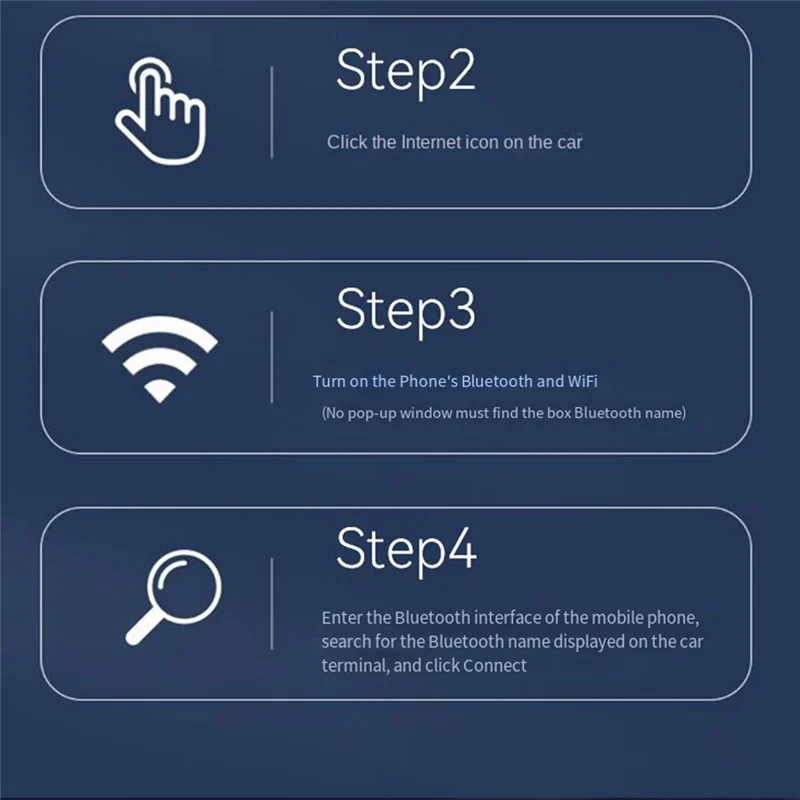 Step2

Click the Internet icon on the car

Step3

Turn on the Phone's Bluetooth and WiFi

(No pop-up window must find the box Bluetooth name)

Step4

Enter the Bluetooth interface of the mobile phone, search for the Bluetooth name displayed on the car terminal, and click Connect