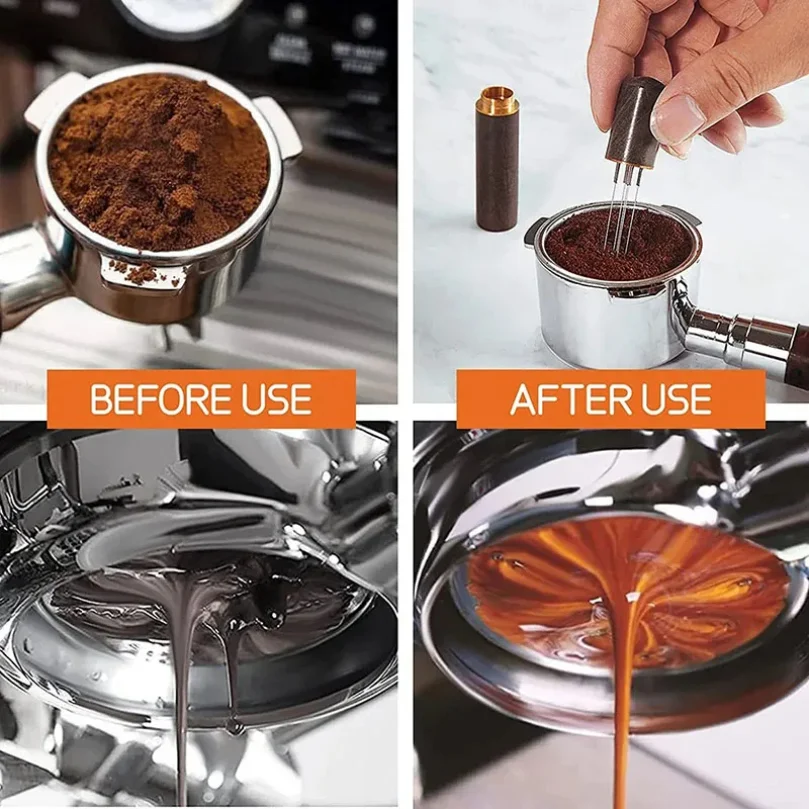 BEFORE USE

AFTER USE