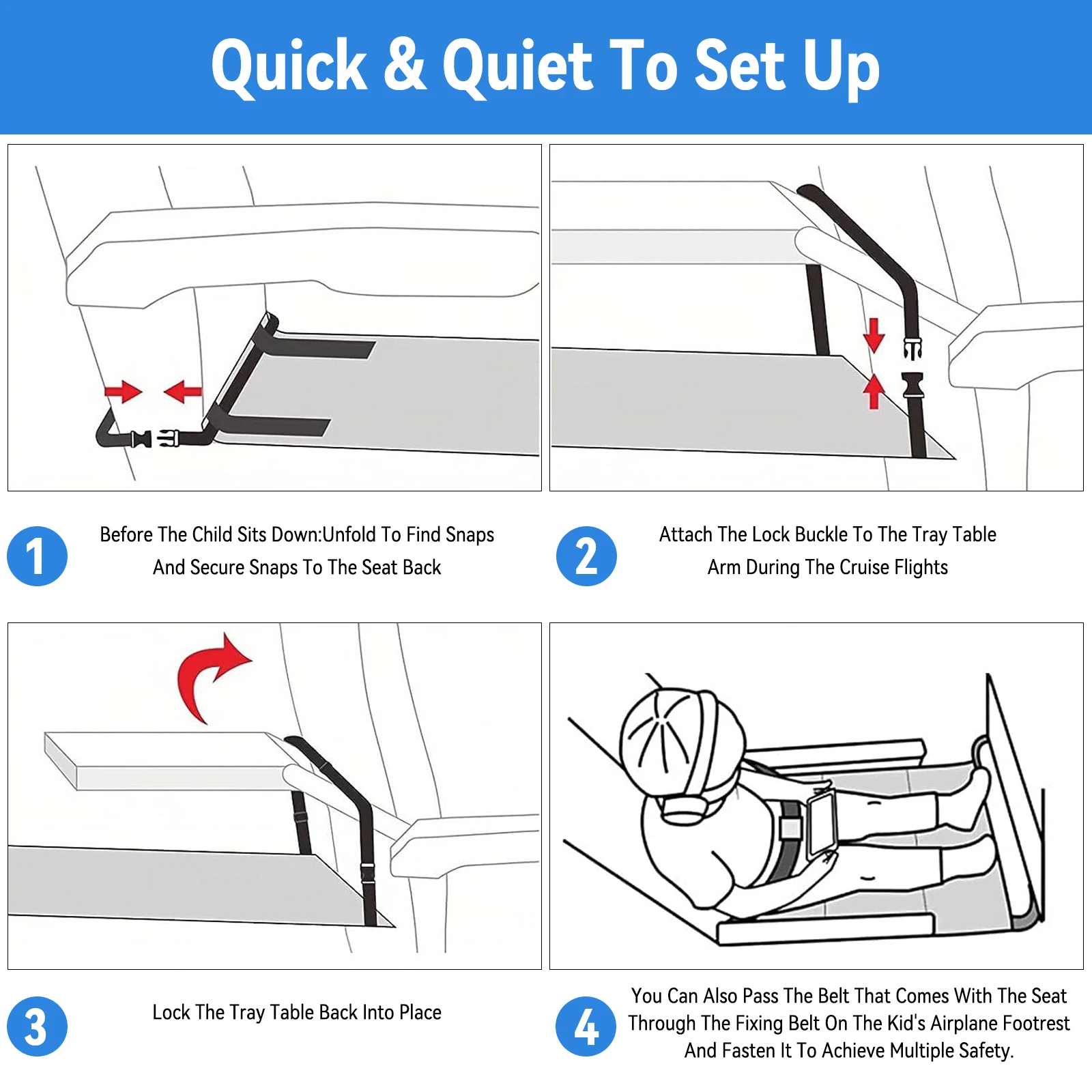 Quick & Quiet To Set Up

1 Before The Child Sits Down:Unfold To Find Snaps And Secure Snaps To The Seat Back

2 Attach The Lock Buckle To The Tray Table Arm During The Cruise Flights

3 Lock The Tray Table Back Into Place

4 You Can Also Pass The Belt That Comes With The Seat Through The Fixing Belt On The Kid's Airplane Footrest And Fasten It To Achieve Multiple Safety.