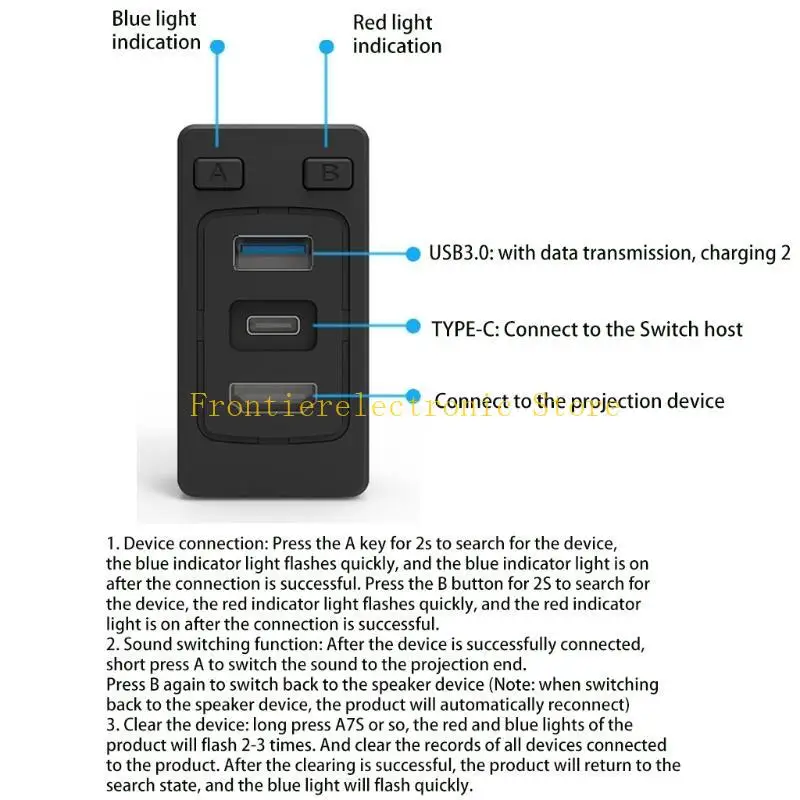 Blue light indication

Red light indication

A

B

USB3.0: with data transmission, charging 2

TYPE-C: Connect to the Switch host

Connect to the projection device

Frontierelectronic Store

1. Device connection: Press the A key for 2s to search for the device, the blue indicator light flashes quickly, and the blue indicator light is on after the connection is successful. Press the B button for 2S to search for the device, the red indicator light flashes quickly, and the red indicator light is on after the connection is successful.
2. Sound switching function: After the device is successfully connected, short press A to switch the sound to the projection end.
Press B again to switch back to the speaker device (Note: when switching back to the speaker device, the product will automatically reconnect)
3. Clear the device: long press A7S or so, the red and blue lights of the product will flash 2-3 times. And clear the records of all devices connected to the product. After the clearing is successful, the product will return to the search state, and the blue light will flash quickly.