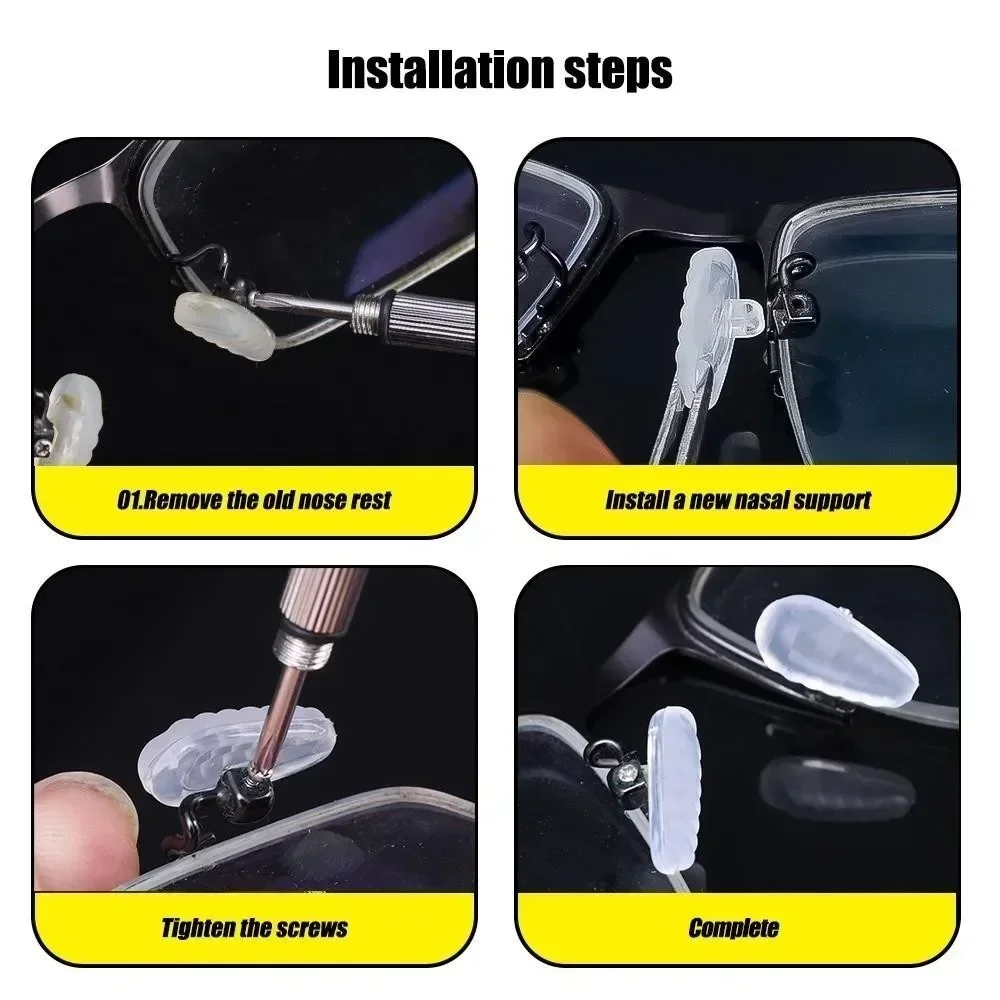 Installation steps

01.Remove the old nose rest

Install a new nasal support

Tighten the screws

Complete