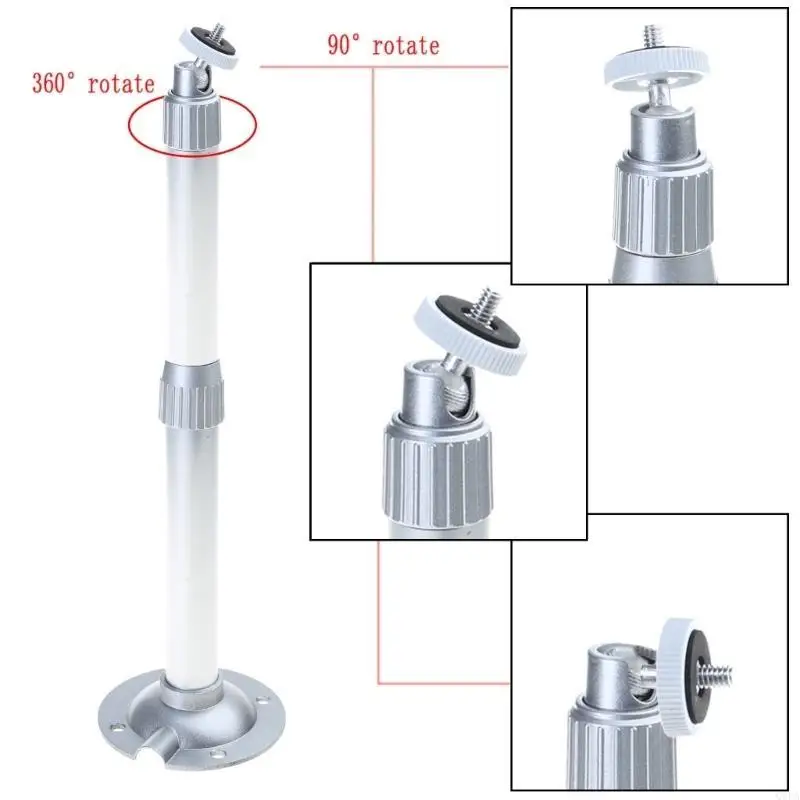 360° rotate

90° rotate